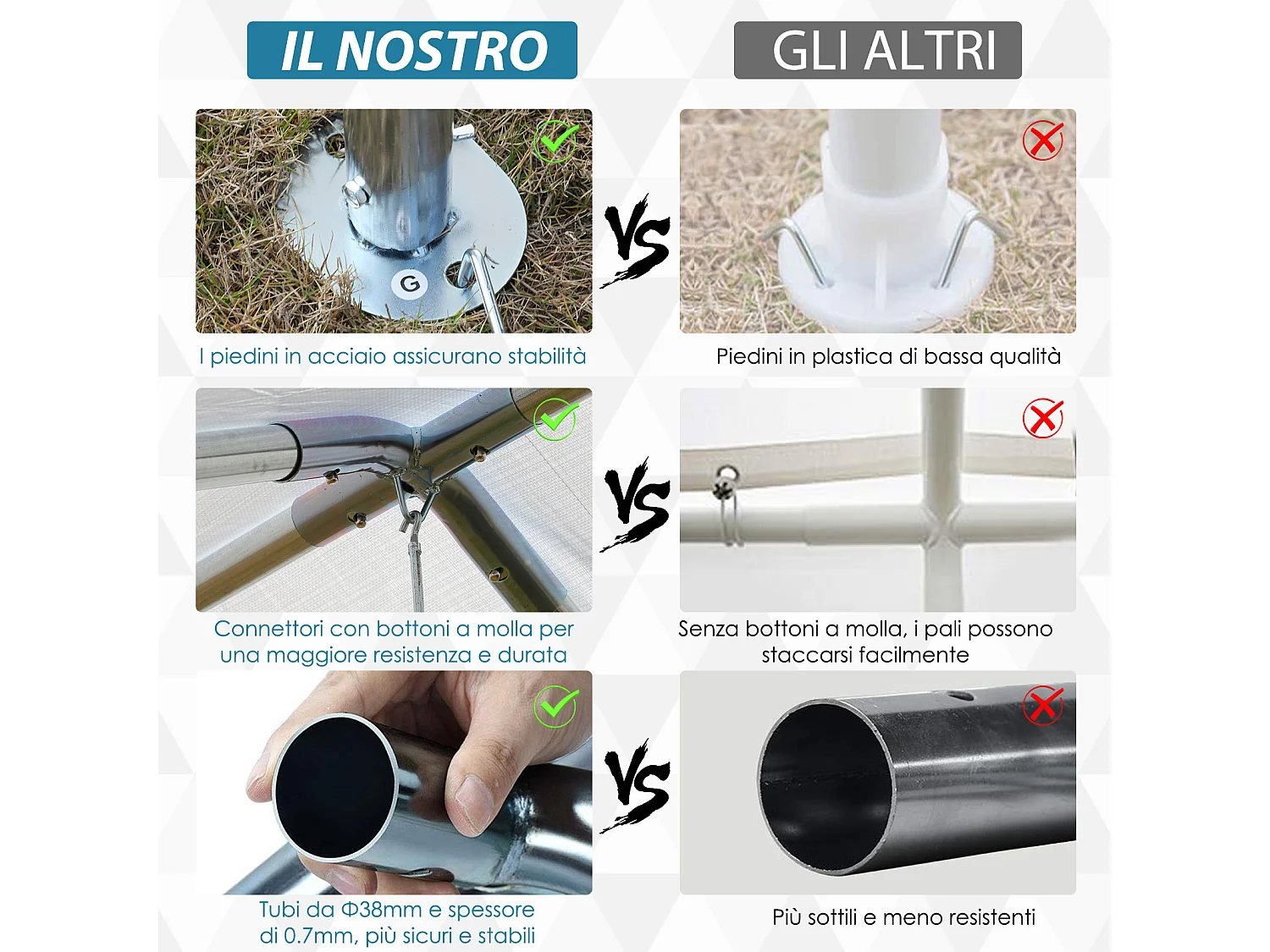 IL NOSTRO

GLI ALTRI

G

VS

I piedini in acciaio assicurano stabilità

Piedini in plastica di bassa qualità

VS

Connettori con bottoni a molla per una maggiore resistenza e durata

Senza bottoni a molla, i pali possono staccarsi facilmente

VS

Tubi da Φ38mm e spessore di 0.7mm, più sicuri e stabili

Più sottili e meno resistenti