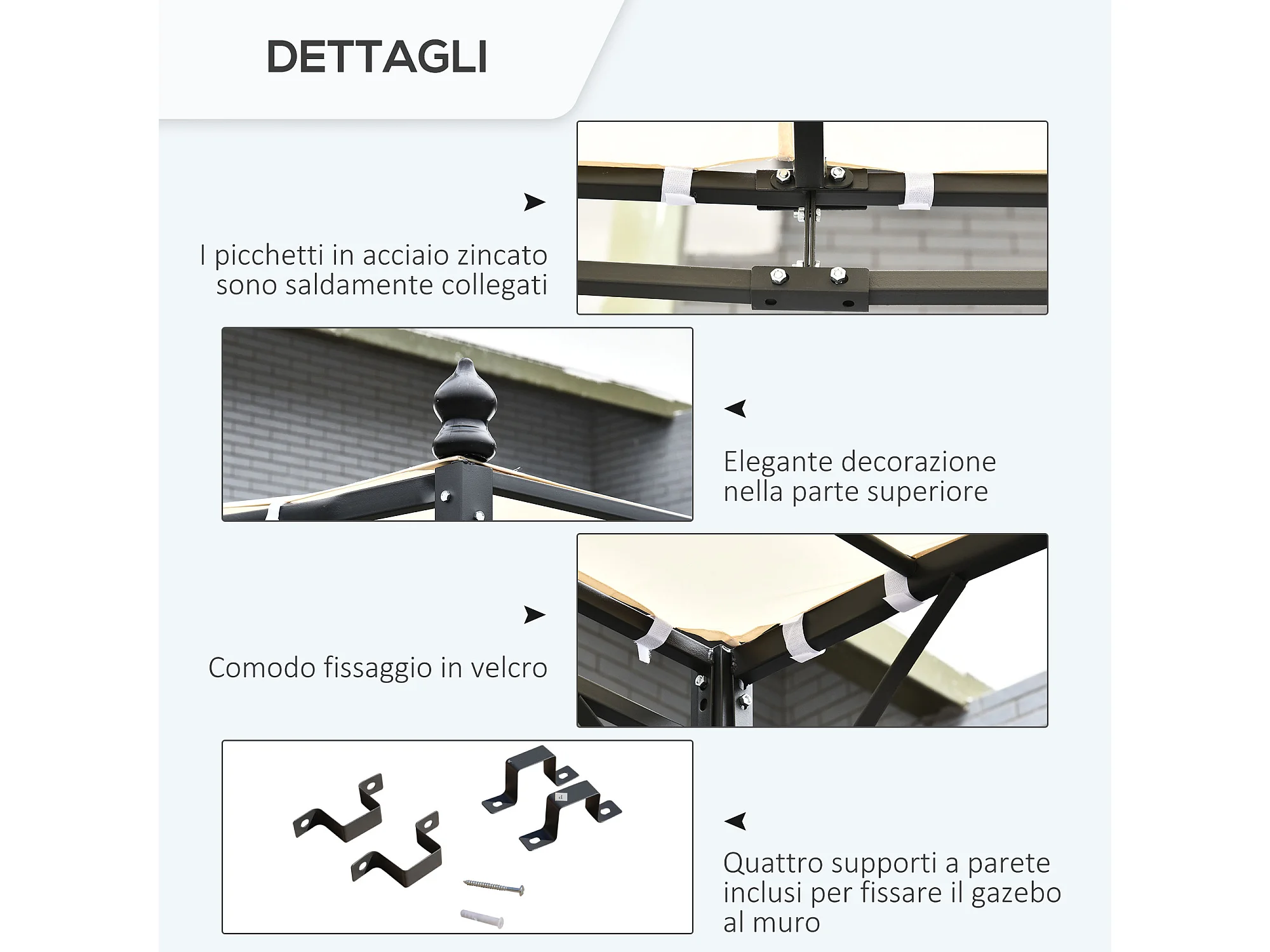 DETTAGLI

I picchetti in acciaio zincato sono saldamente collegati

Elegante decorazione nella parte superiore

Comodo fissaggio in velcro

Quattro supporti a parete inclusi per fissare il gazebo al muro