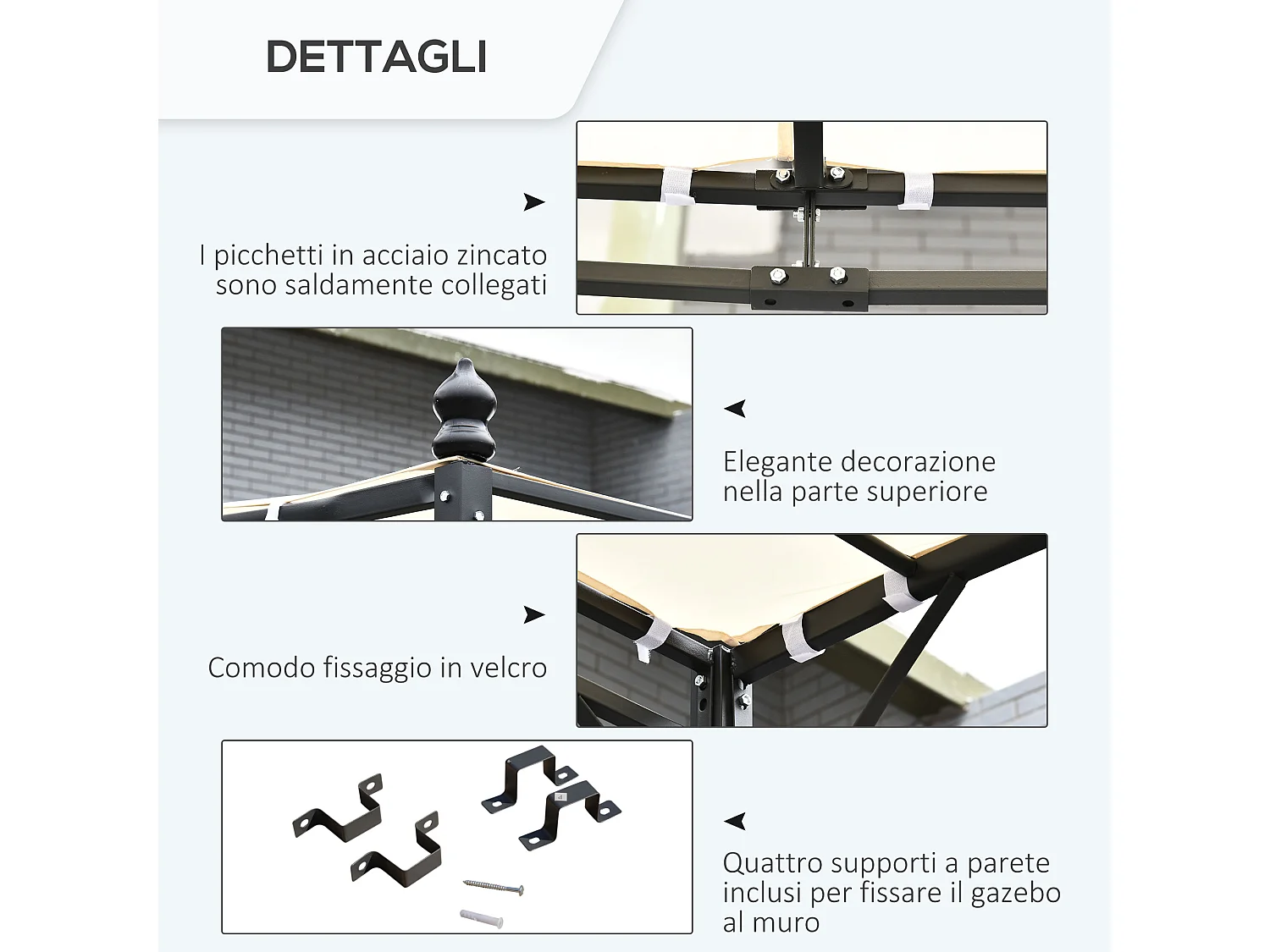 DETTAGLI

I picchetti in acciaio zincato sono saldamente collegati

Elegante decorazione nella parte superiore

Comodo fissaggio in velcro

Quattro supporti a parete inclusi per fissare il gazebo al muro