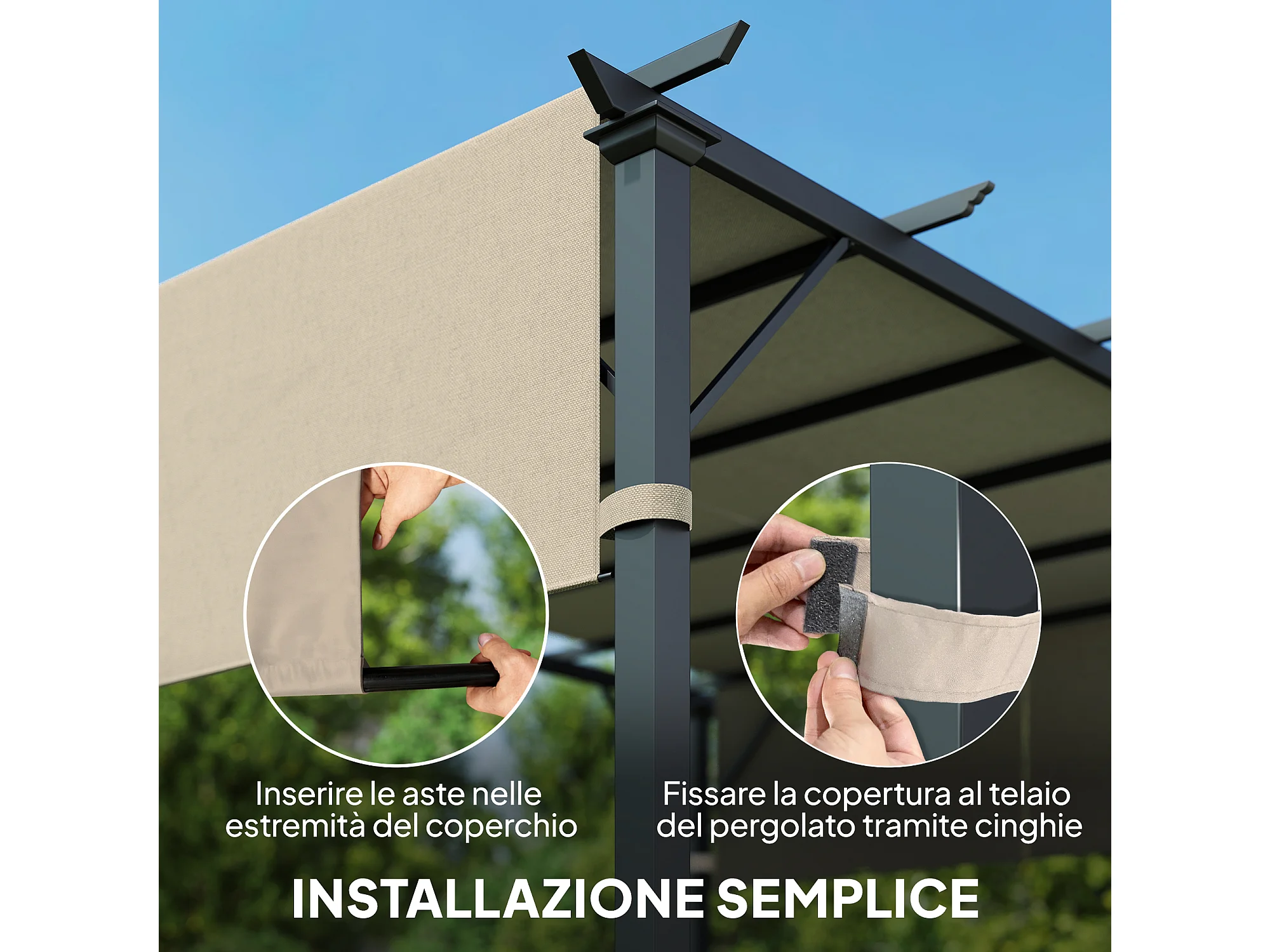 Inserire le aste nelle estremità del coperchio

Fissare la copertura al telaio del pergolato tramite cinghie

INSTALLAZIONE SEMPLICE