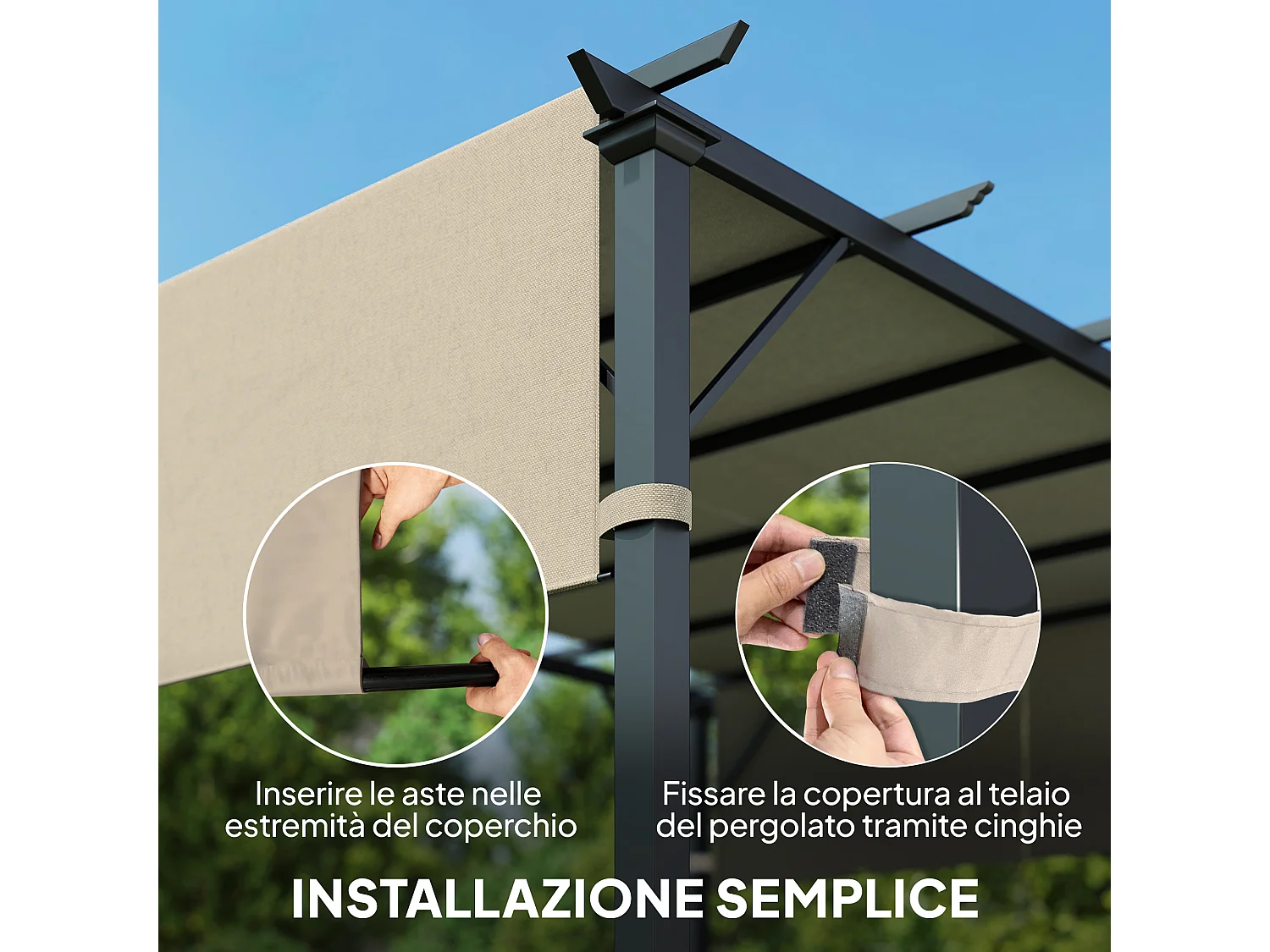 Inserire le aste nelle estremità del coperchio

Fissare la copertura al telaio del pergolato tramite cinghie

INSTALLAZIONE SEMPLICE