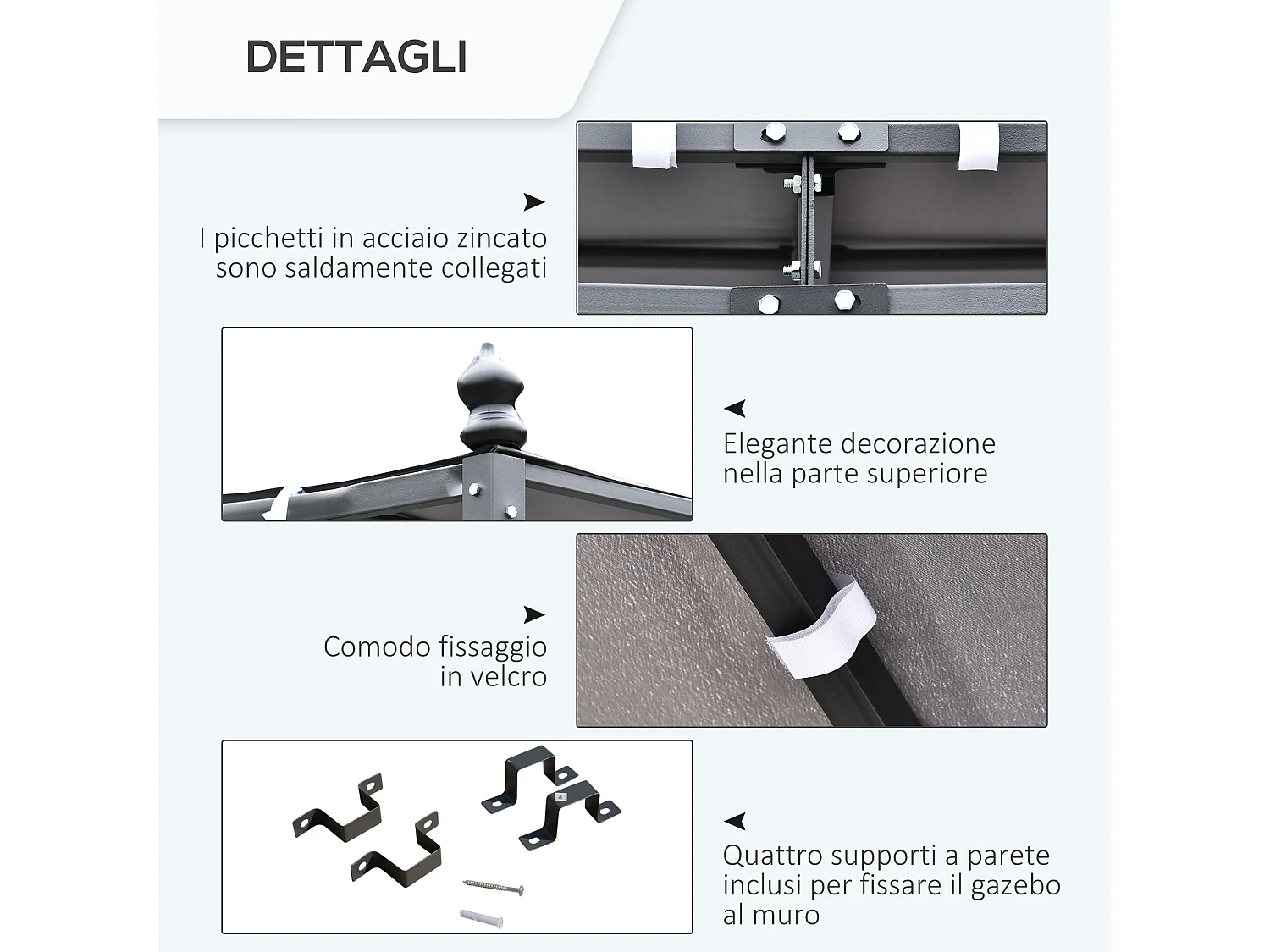 DETTAGLI

I picchetti in acciaio zincato sono saldamente collegati

Elegante decorazione nella parte superiore

Comodo fissaggio in velcro

Quattro supporti a parete inclusi per fissare il gazebo al muro