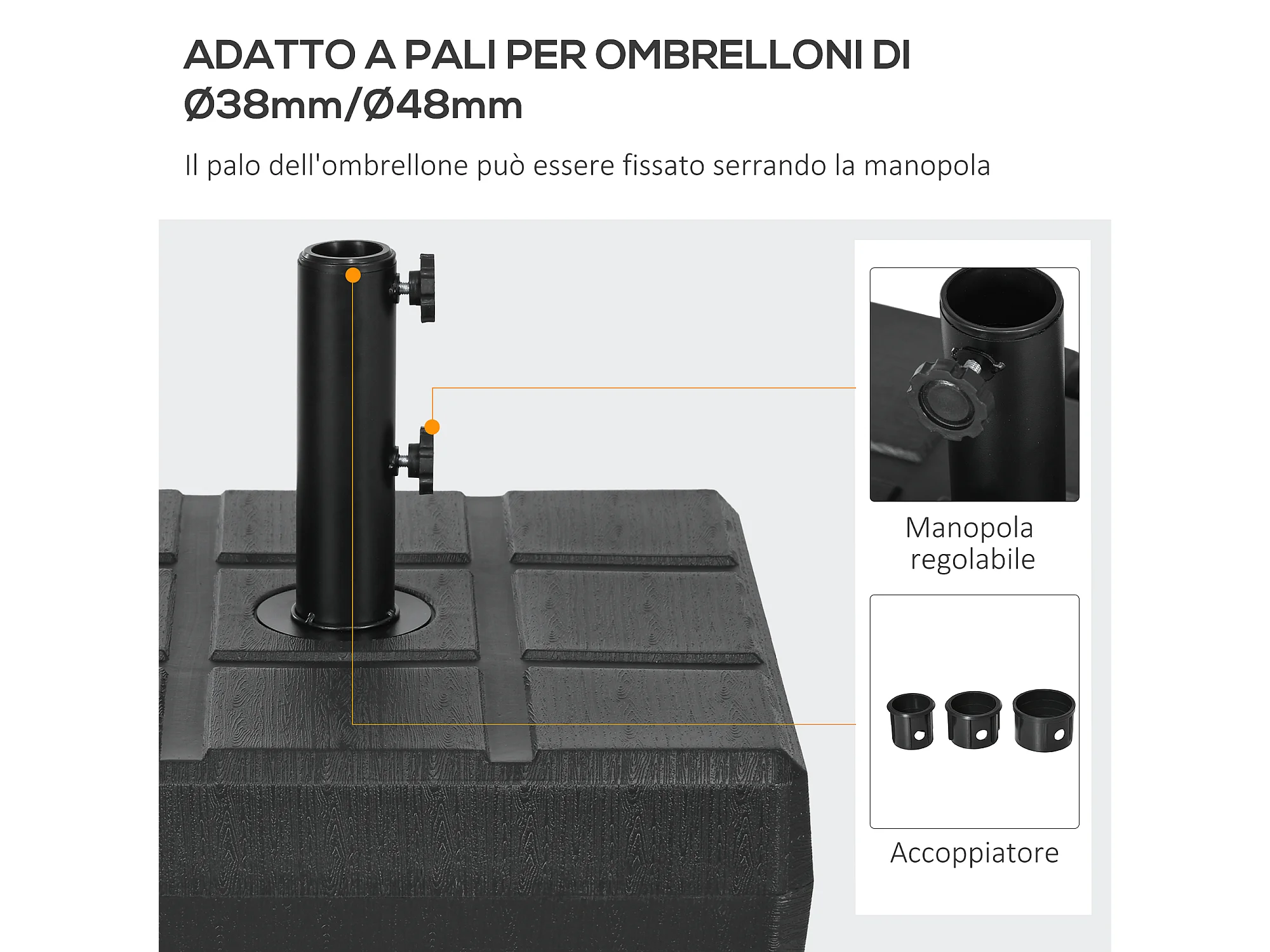 ADATTO A PALI PER OMBRELLONI DI Ø38mm/Ø48mm

Il palo dell'ombrellone può essere fissato serrando la manopola

Manopola regolabile

Accoppiatore