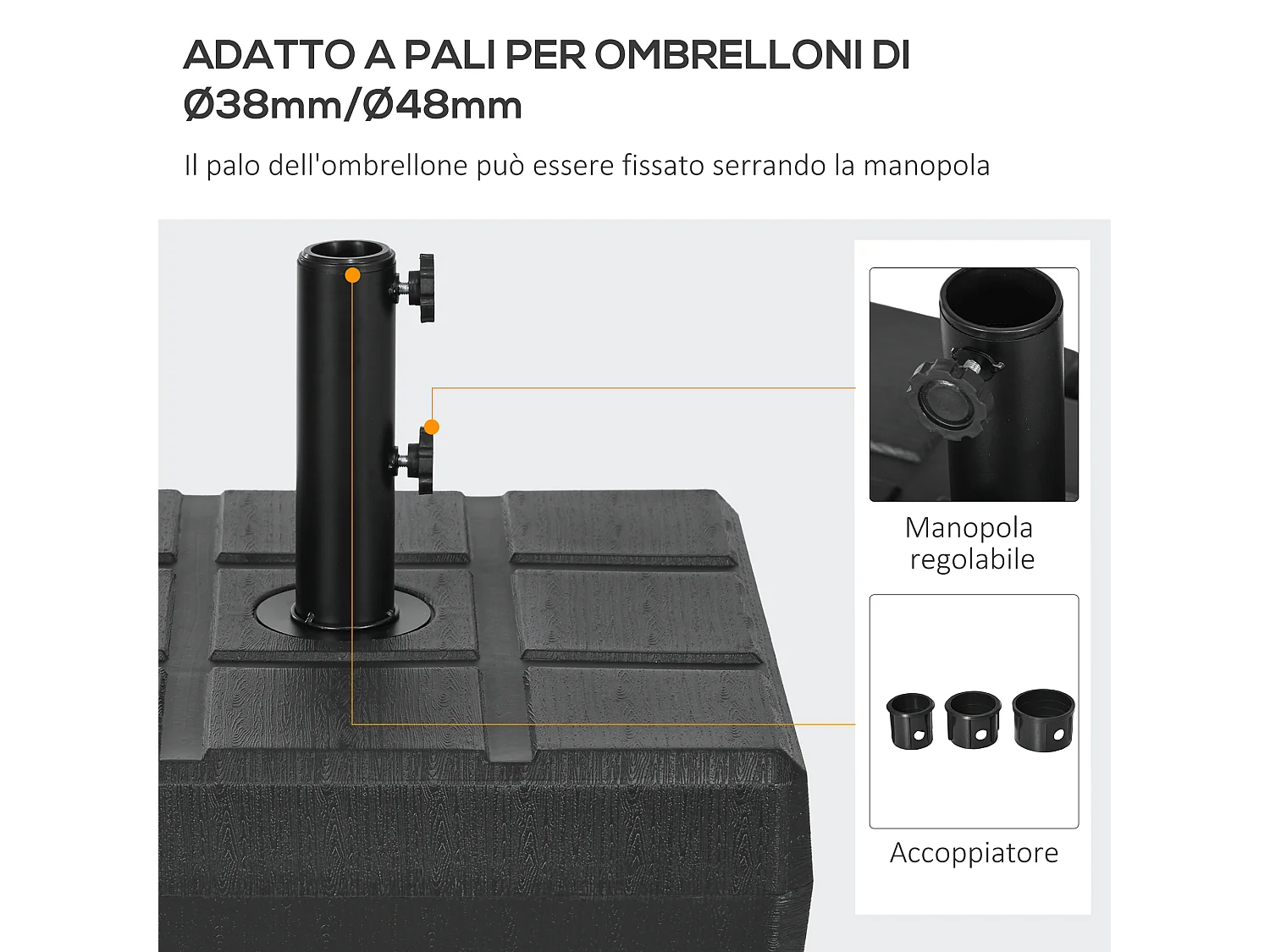 ADATTO A PALI PER OMBRELLONI DI Ø38mm/Ø48mm

Il palo dell'ombrellone può essere fissato serrando la manopola

Manopola regolabile

Accoppiatore