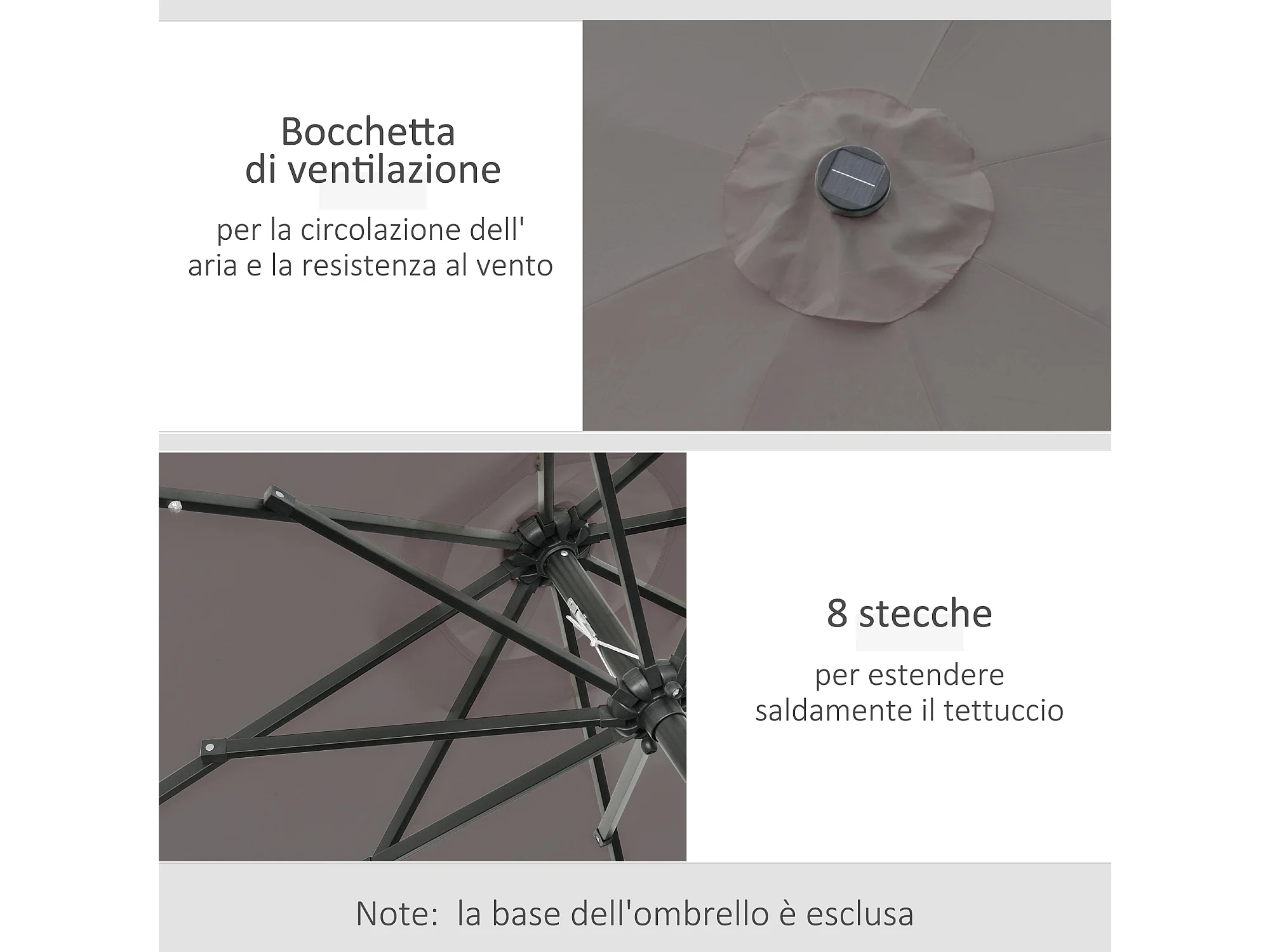 Bocchetta
di ventilazione

per la circolazione dell' aria e la resistenza al vento

8 stecche

per estendere saldamente il tettuccio

Note:  la base dell'ombrello è esclusa