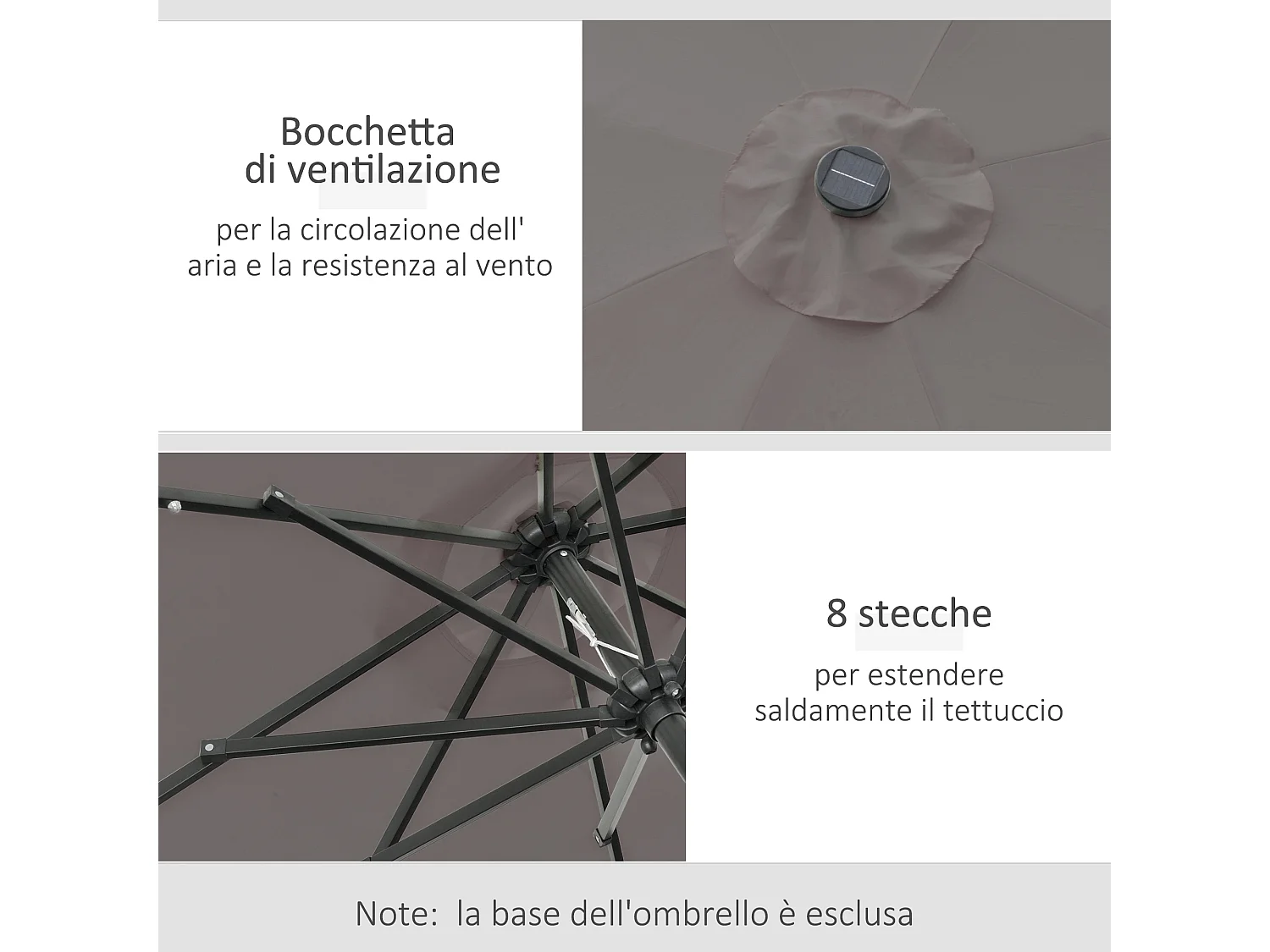 Bocchetta di ventilazione

per la circolazione dell' aria e la resistenza al vento

8 stecche

per estendere saldamente il tettuccio

Note: la base dell'ombrello è esclusa