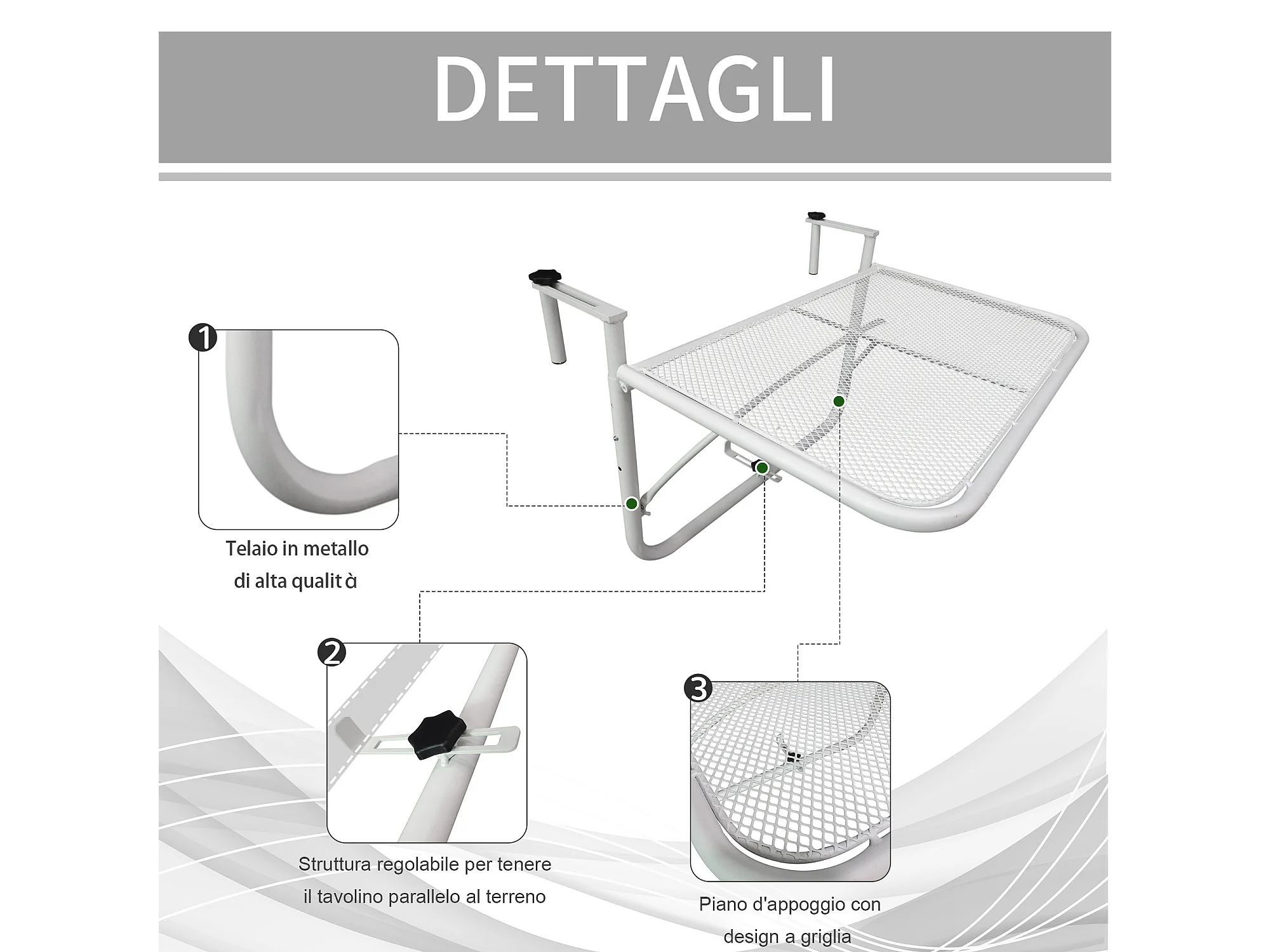 DETTAGLI

1

Telaio in metallo di alta qualit à

2

Struttura regolabile per tenere il tavolino parallelo al terreno

3

Piano d'appoggio con design a griglia