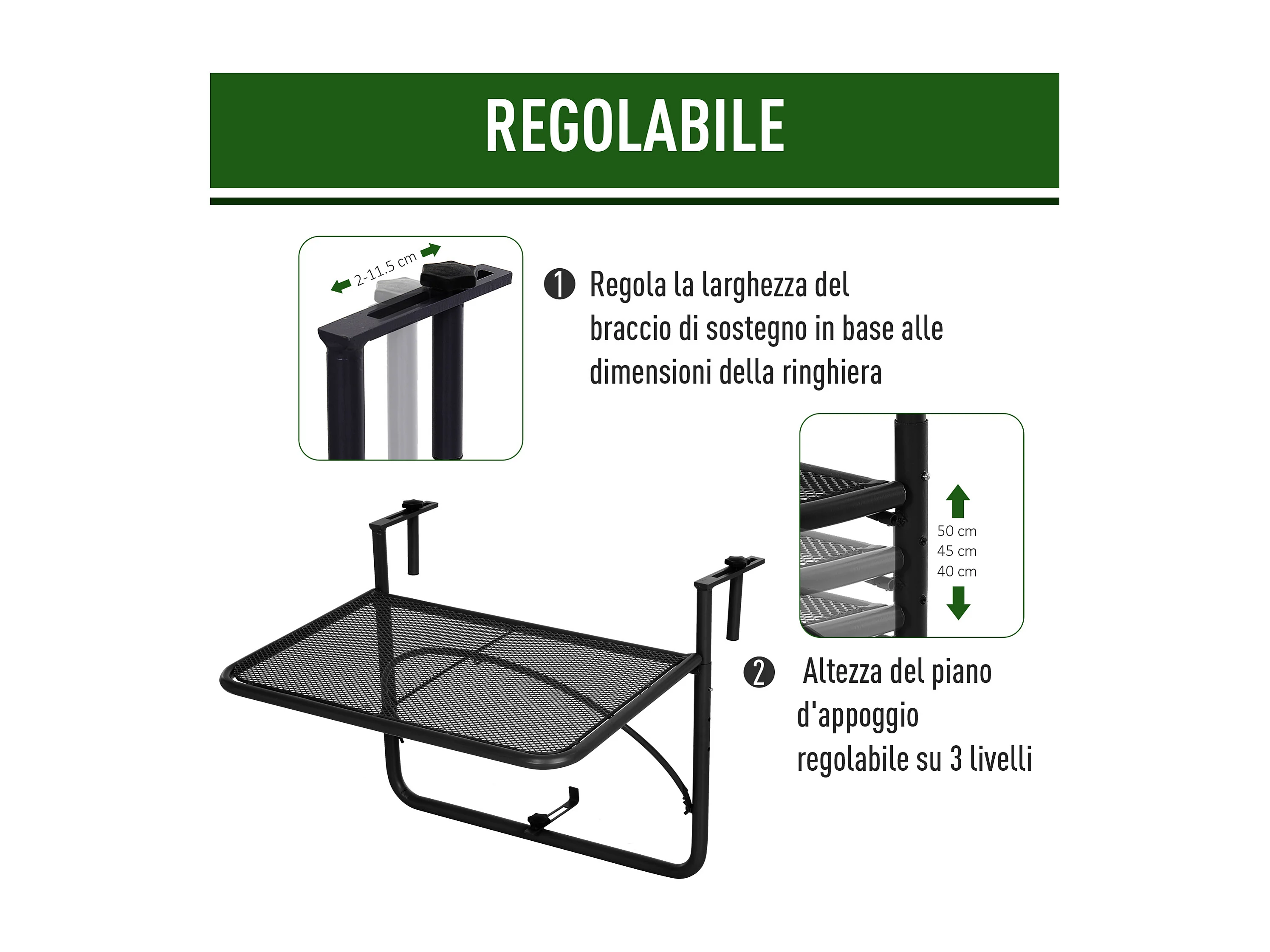 REGOLABILE

2-11.5 cm

❶ Regola la larghezza del braccio di sostegno in base alle dimensioni della ringhiera

50 cm
45 cm
40 cm

❷ Altezza del piano d'appoggio regolabile su 3 livelli