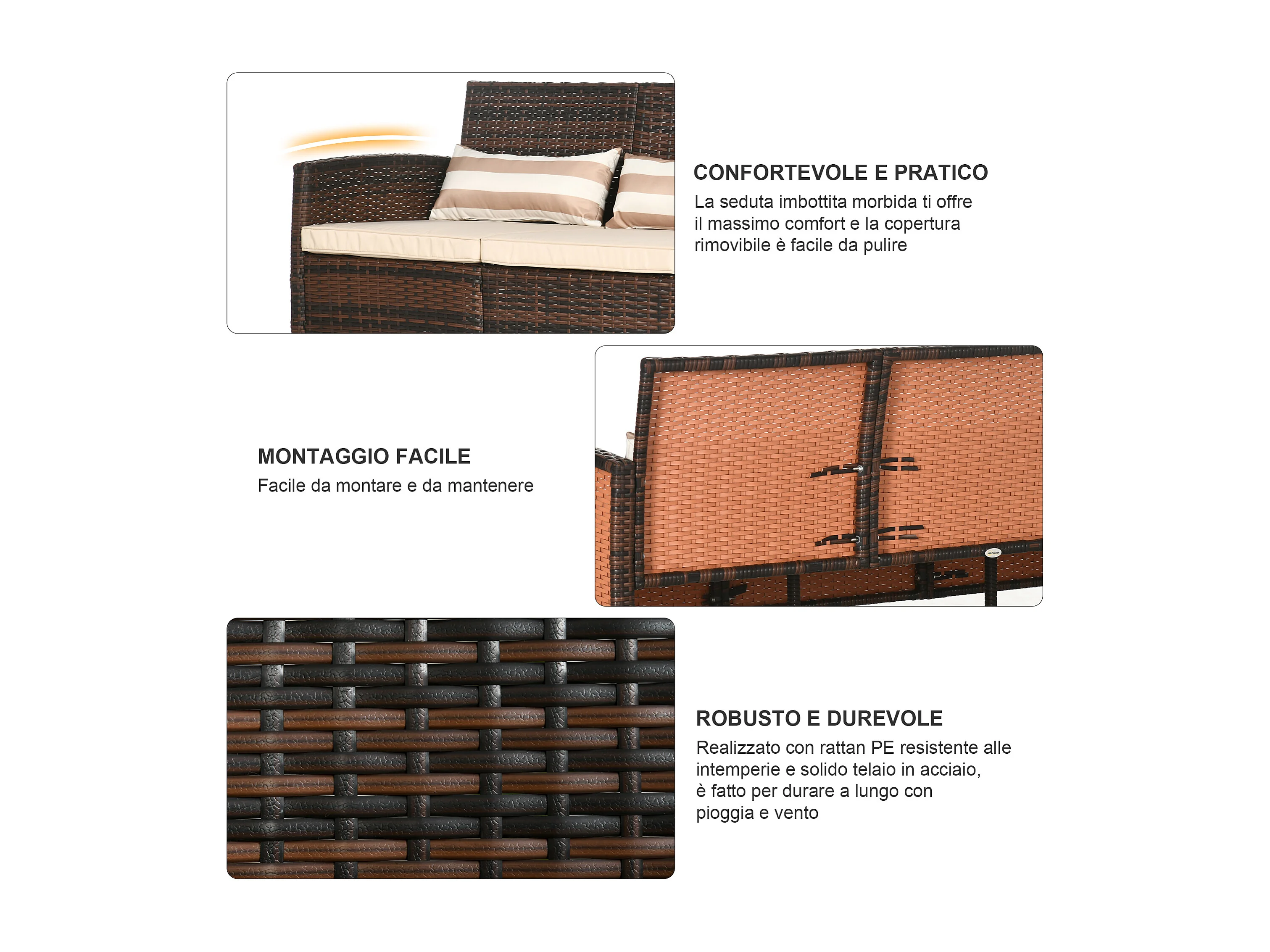 CONFORTEVOLE E PRATICO
La seduta imbottita morbida ti offre il massimo comfort e la copertura rimovibile è facile da pulire

MONTAGGIO FACILE
Facile da montare e da mantenere

ROBUSTO E DUREVOLE
Realizzato con rattan PE resistente alle intemperie e solido telaio in acciaio, è fatto per durare a lungo con pioggia e vento