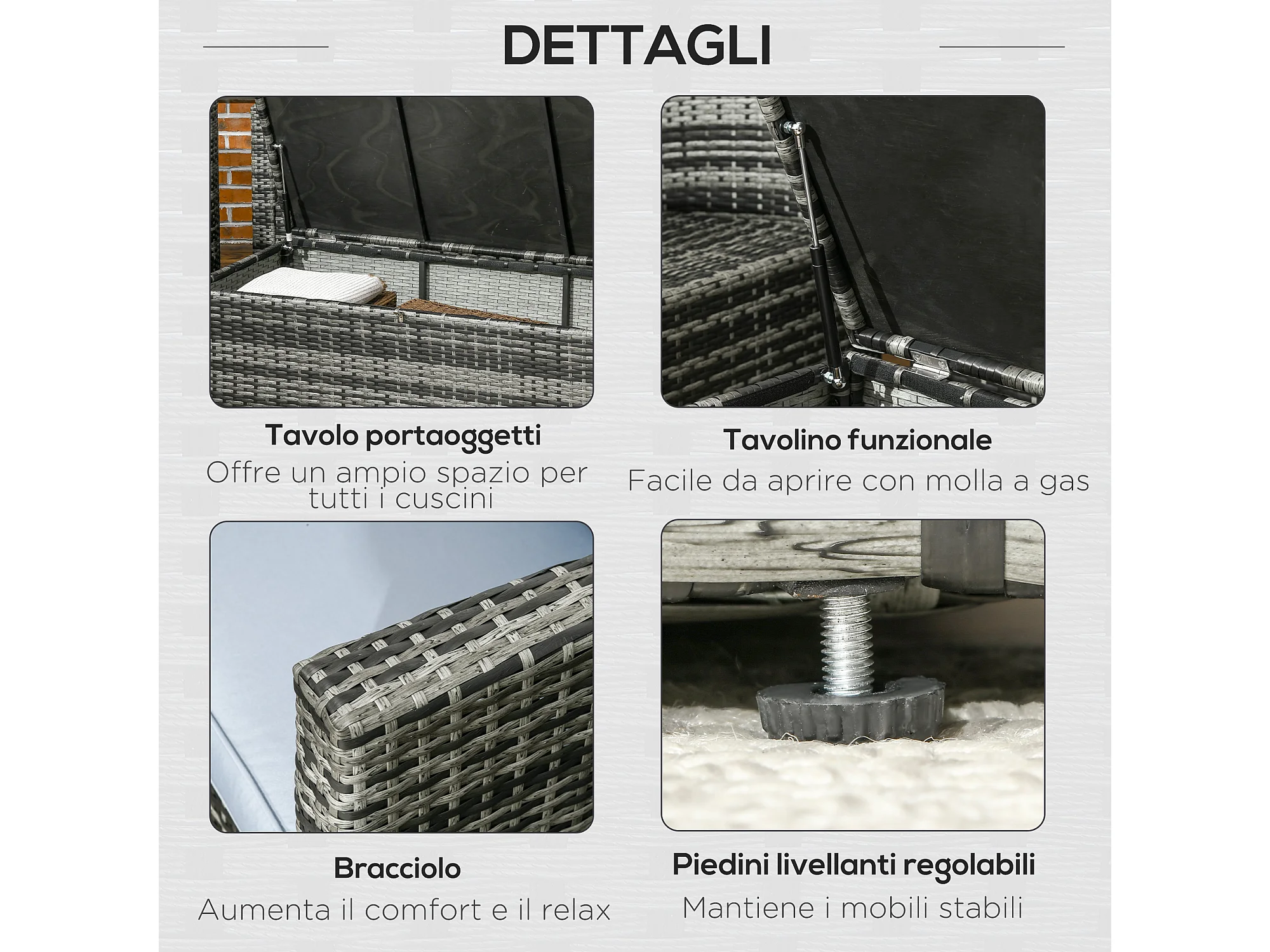 DETTAGLI

Tavolo portaoggetti
Offre un ampio spazio per tutti i cuscini

Tavolino funzionale
Facile da aprire con molla a gas

Bracciolo
Aumenta il comfort e il relax

Piedini livellanti regolabili
Mantiene i mobili stabili