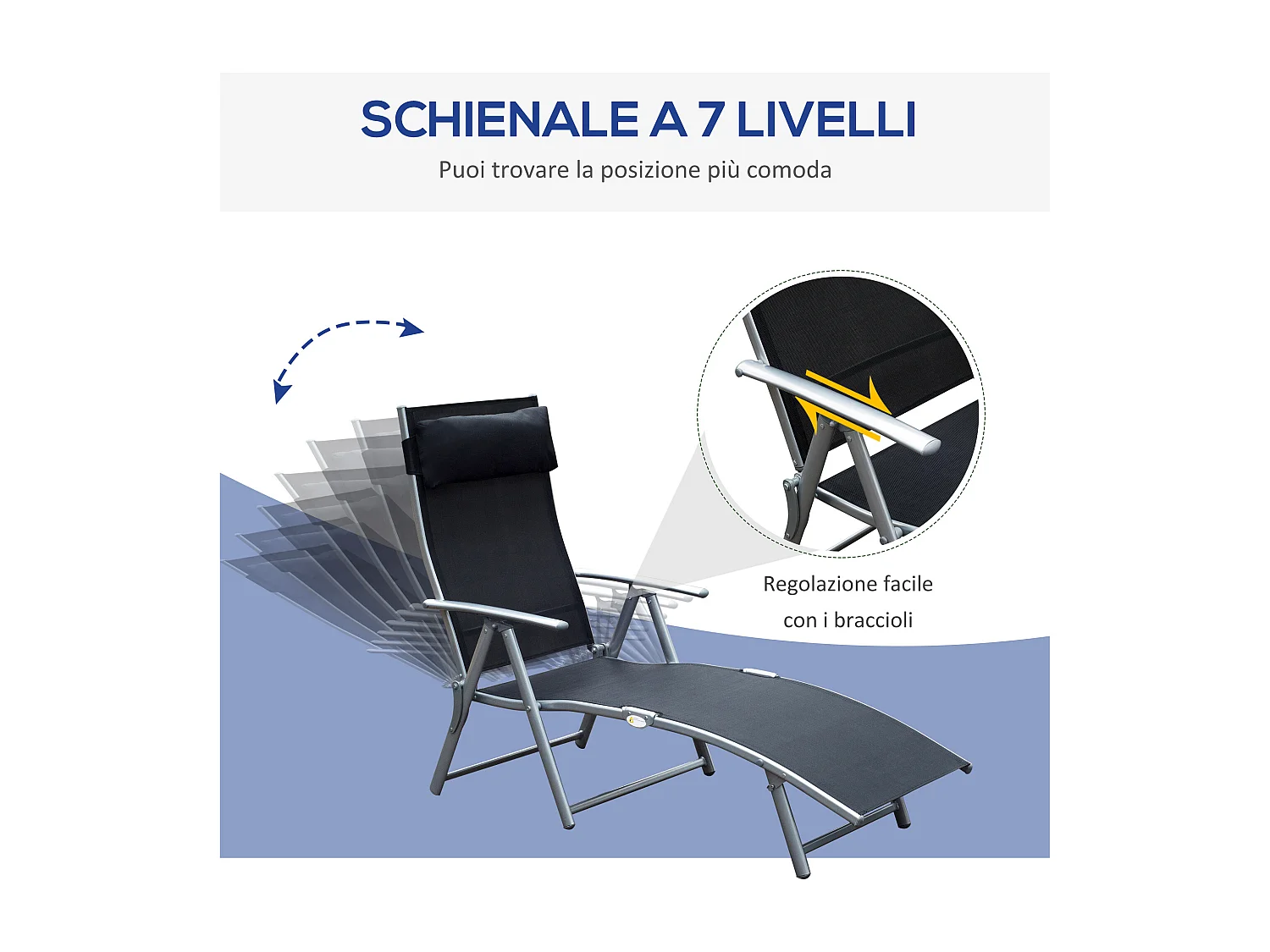 SCHIENALE A 7 LIVELLI

Puoi trovare la posizione più comoda

Regolazione facile con i braccioli