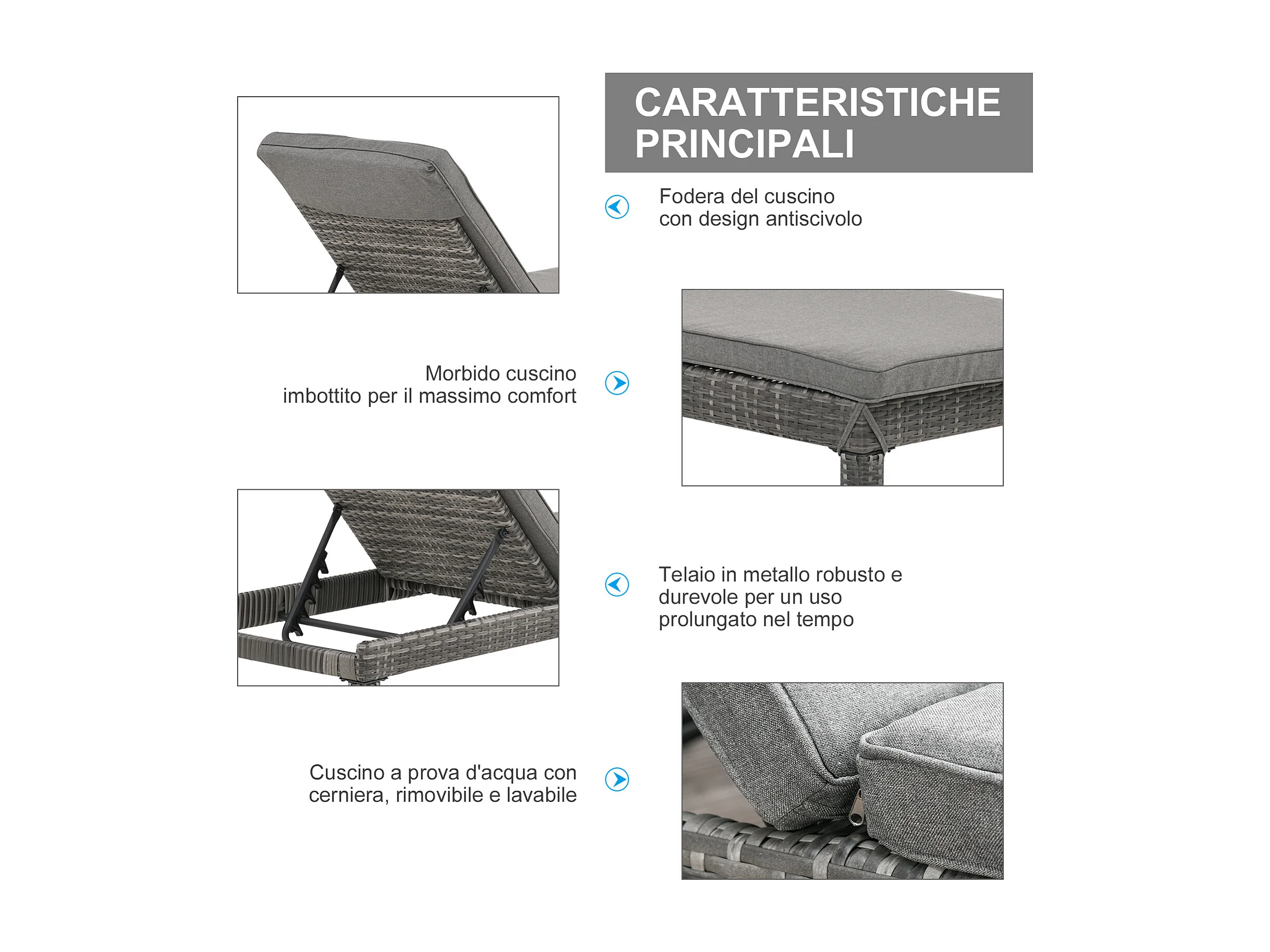 CARATTERISTICHE PRINCIPALI

Fodera del cuscino con design antiscivolo

Morbido cuscino imbottito per il massimo comfort

Telaio in metallo robusto e durevole per un uso prolungato nel tempo

Cuscino a prova d'acqua con cerniera, rimovibile e lavabile