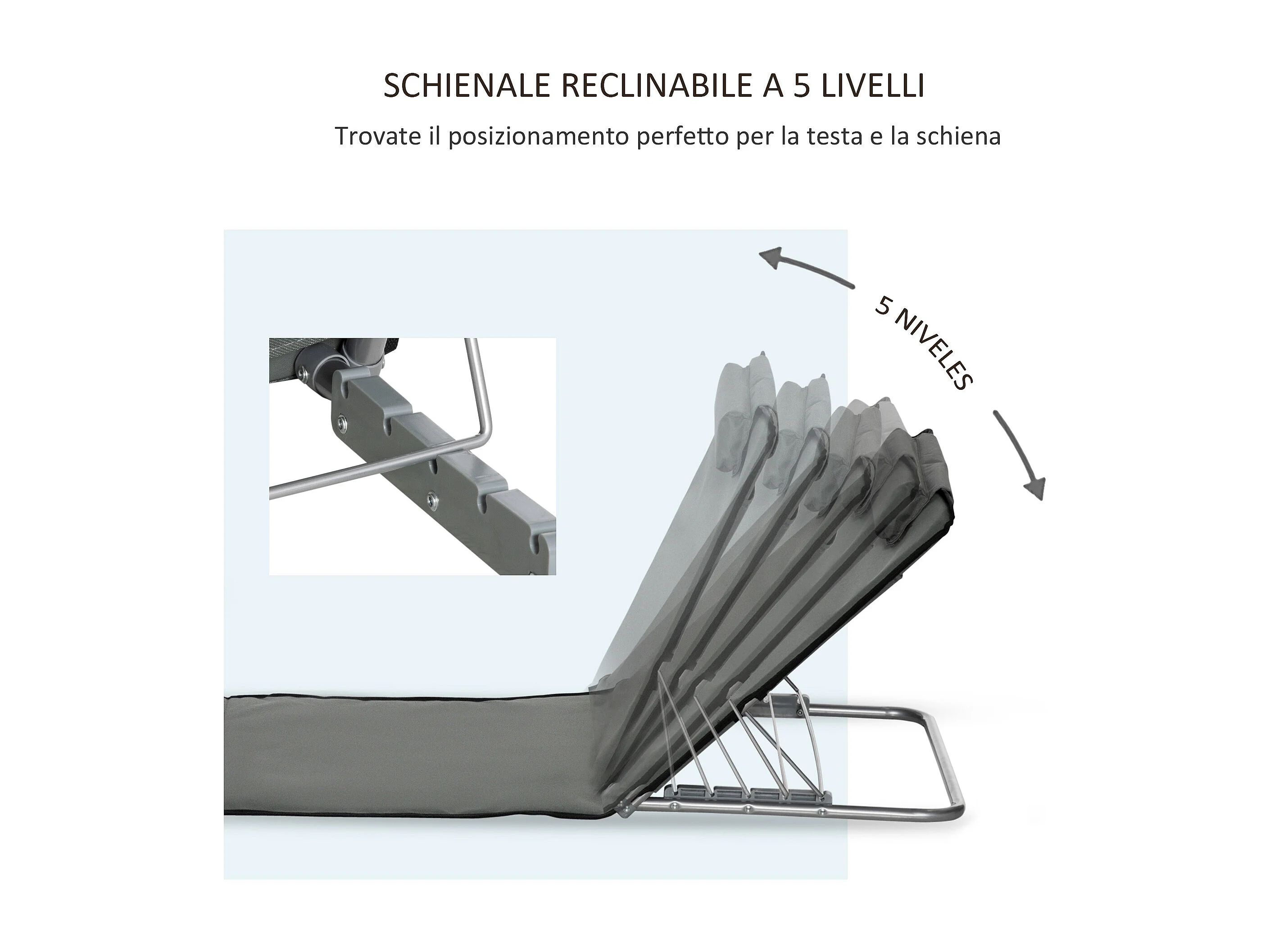 SCHIENALE RECLINABILE A 5 LIVELLI

Trovate il posizionamento perfetto per la testa e la schiena

5 NIVELES