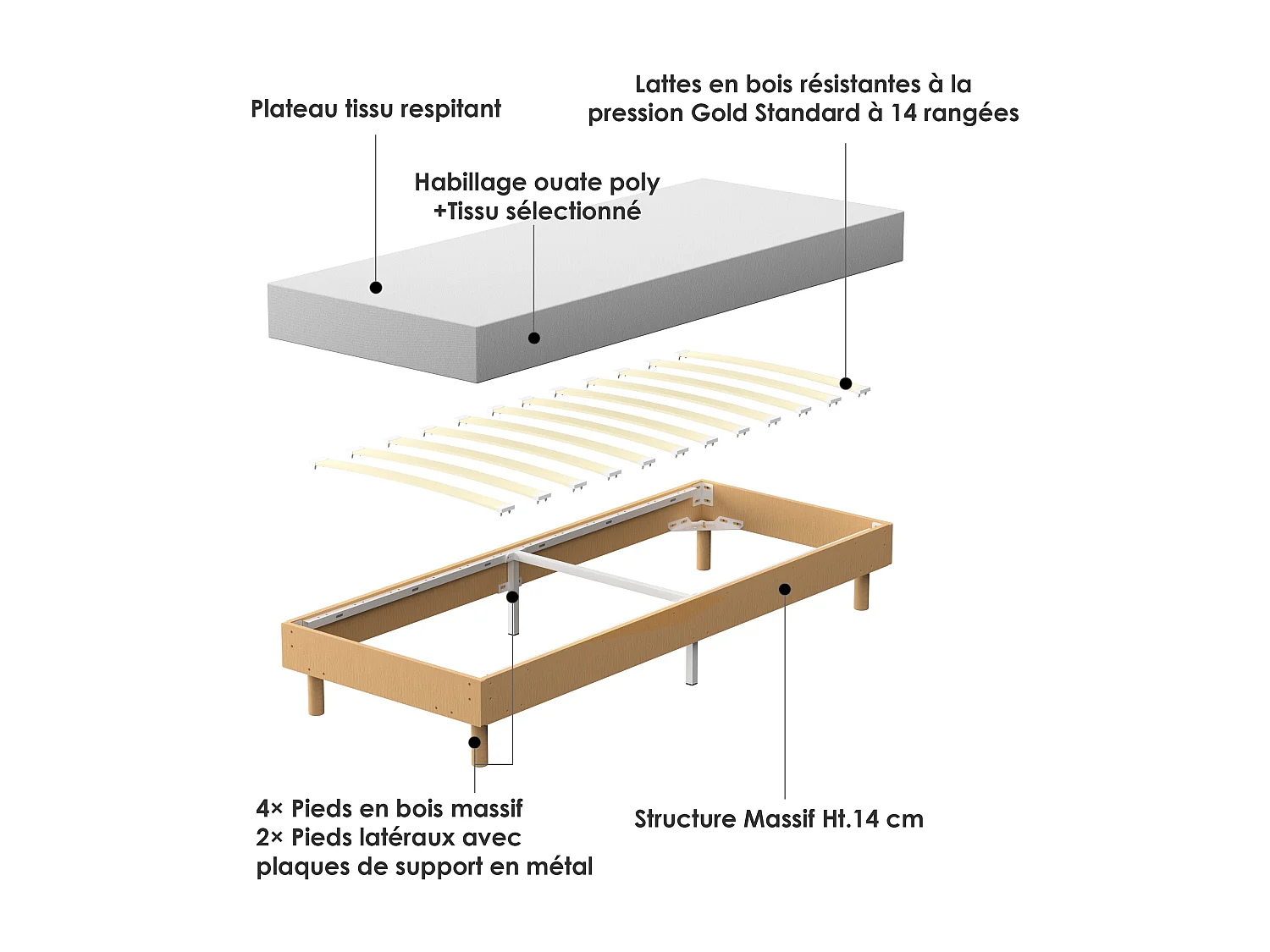 Plateau tissu respitant

Lattes en bois résistantes à la pression Gold Standard à 14 rangées

Habillage ouate poly +Tissu sélectionné

4× Pieds en bois massif
2× Pieds latéraux avec plaques de support en métal

Structure Massif Ht.14 cm