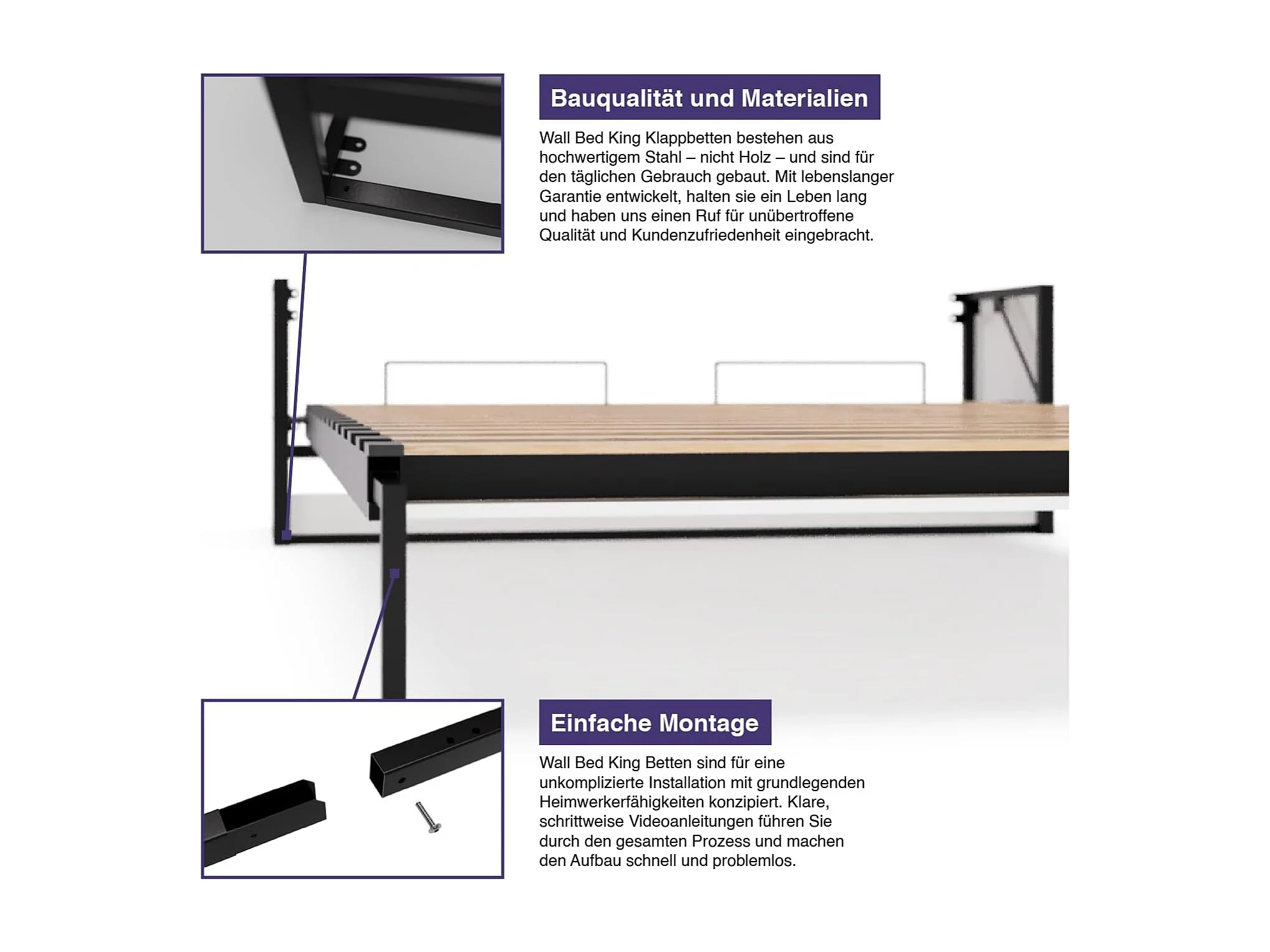 Bauqualität und Materialien

Wall Bed King Klappbetten bestehen aus hochwertigem Stahl – nicht Holz – und sind für den täglichen Gebrauch gebaut. Mit lebenslanger Garantie entwickelt, halten sie ein Leben lang und haben uns einen Ruf für unübertroffene Qualität und Kundenzufriedenheit eingebracht.

Einfache Montage

Wall Bed King Betten sind für eine unkomplizierte Installation mit grundlegenden Heimwerkerfähigkeiten konzipiert. Klare, schrittweise Videoanleitungen führen Sie durch den gesamten Prozess und machen den Aufbau schnell und problemlos.