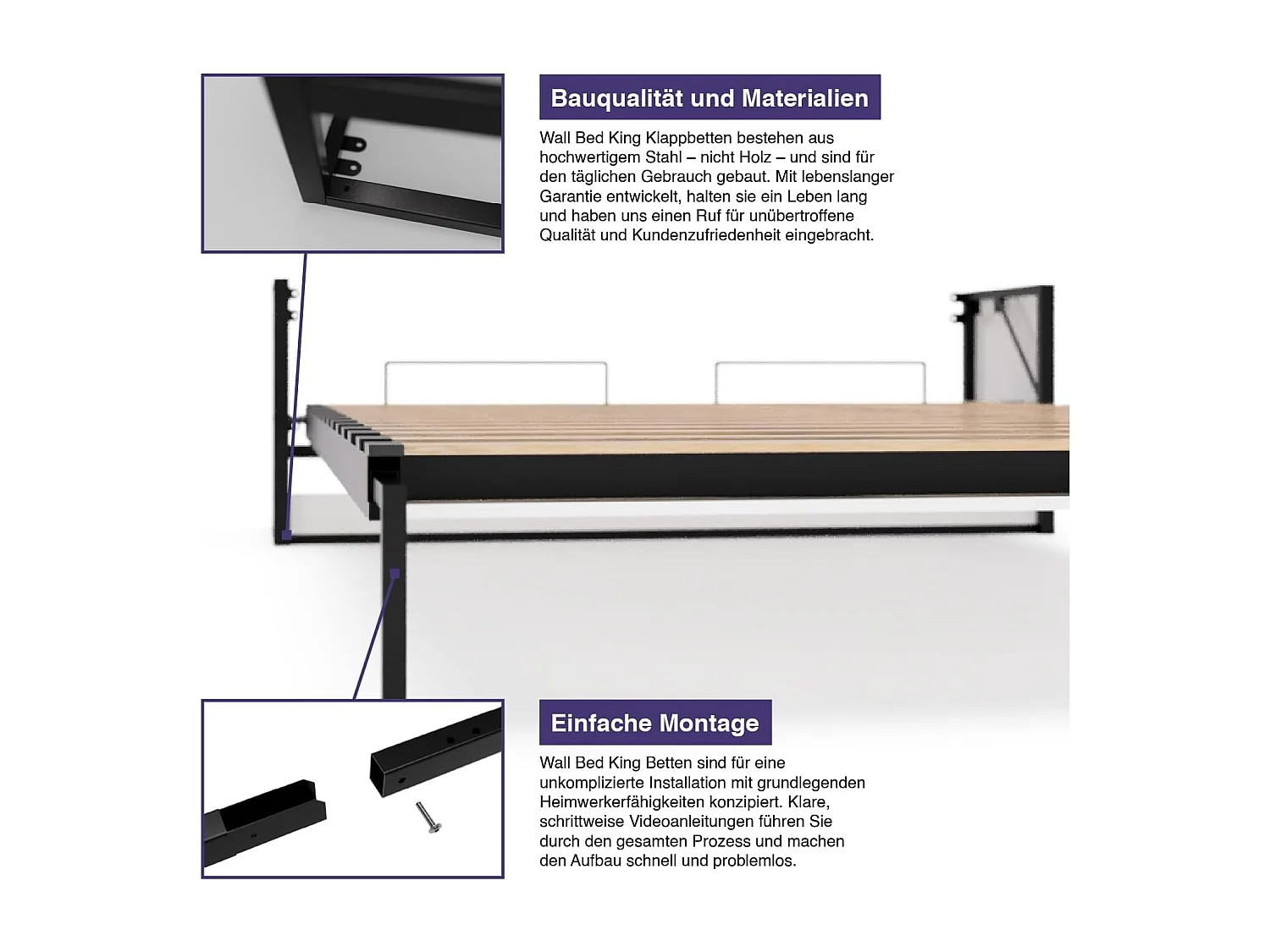 Bauqualität und Materialien

Wall Bed King Klappbetten bestehen aus hochwertigem Stahl – nicht Holz – und sind für den täglichen Gebrauch gebaut. Mit lebenslanger Garantie entwickelt, halten sie ein Leben lang und haben uns einen Ruf für unübertroffene Qualität und Kundenzufriedenheit eingebracht.

Einfache Montage

Wall Bed King Betten sind für eine unkomplizierte Installation mit grundlegenden Heimwerkerfähigkeiten konzipiert. Klare, schrittweise Videoanleitungen führen Sie durch den gesamten Prozess und machen den Aufbau schnell und problemlos.