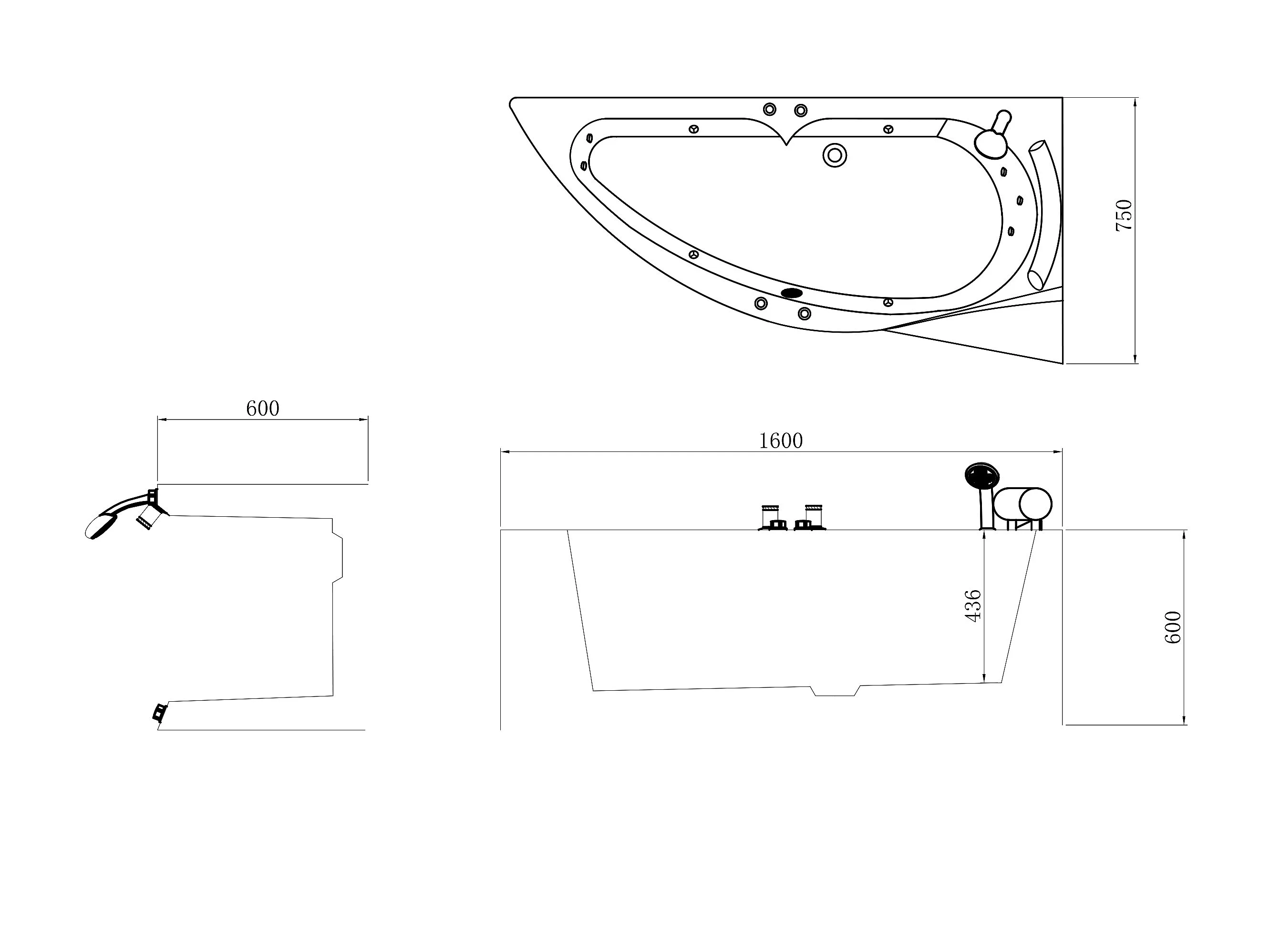 750

600

1600

436

600