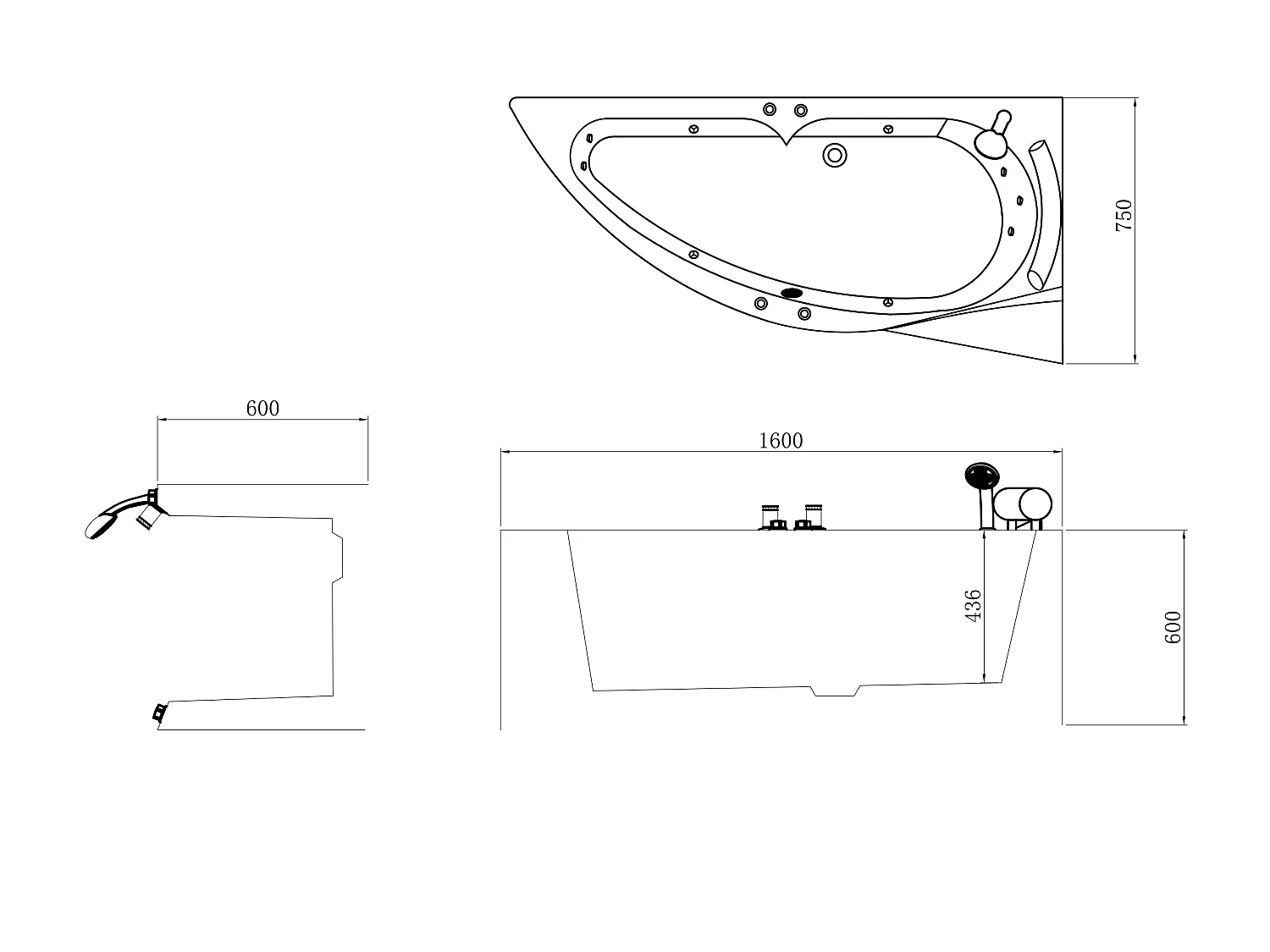 750

600

1600

436

600