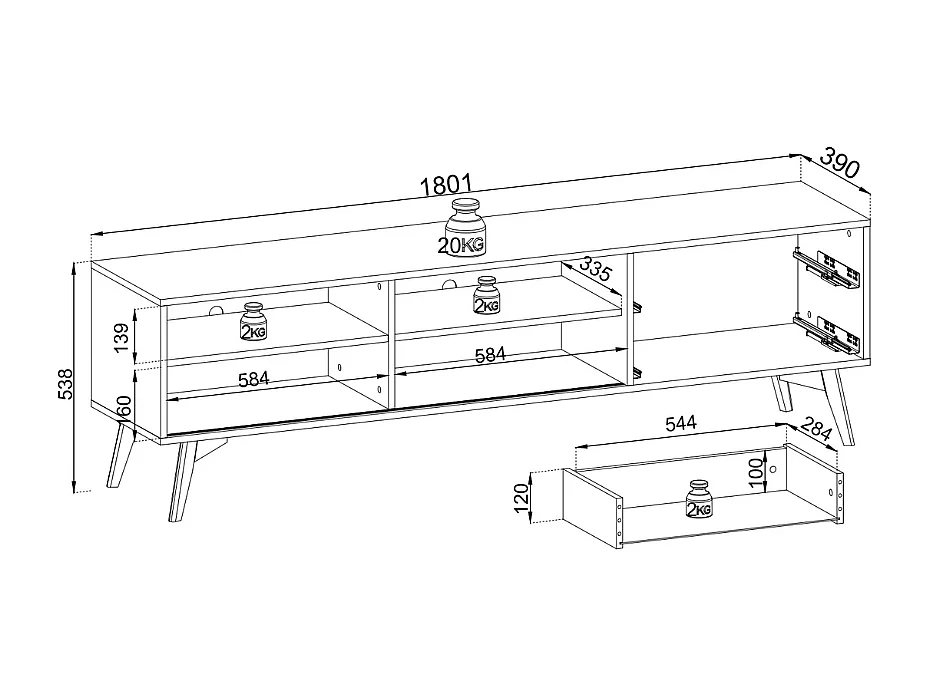 1801
390
20KG
335
2KG
2KG
139
584
584
538
60
544
284
100
120
2KG