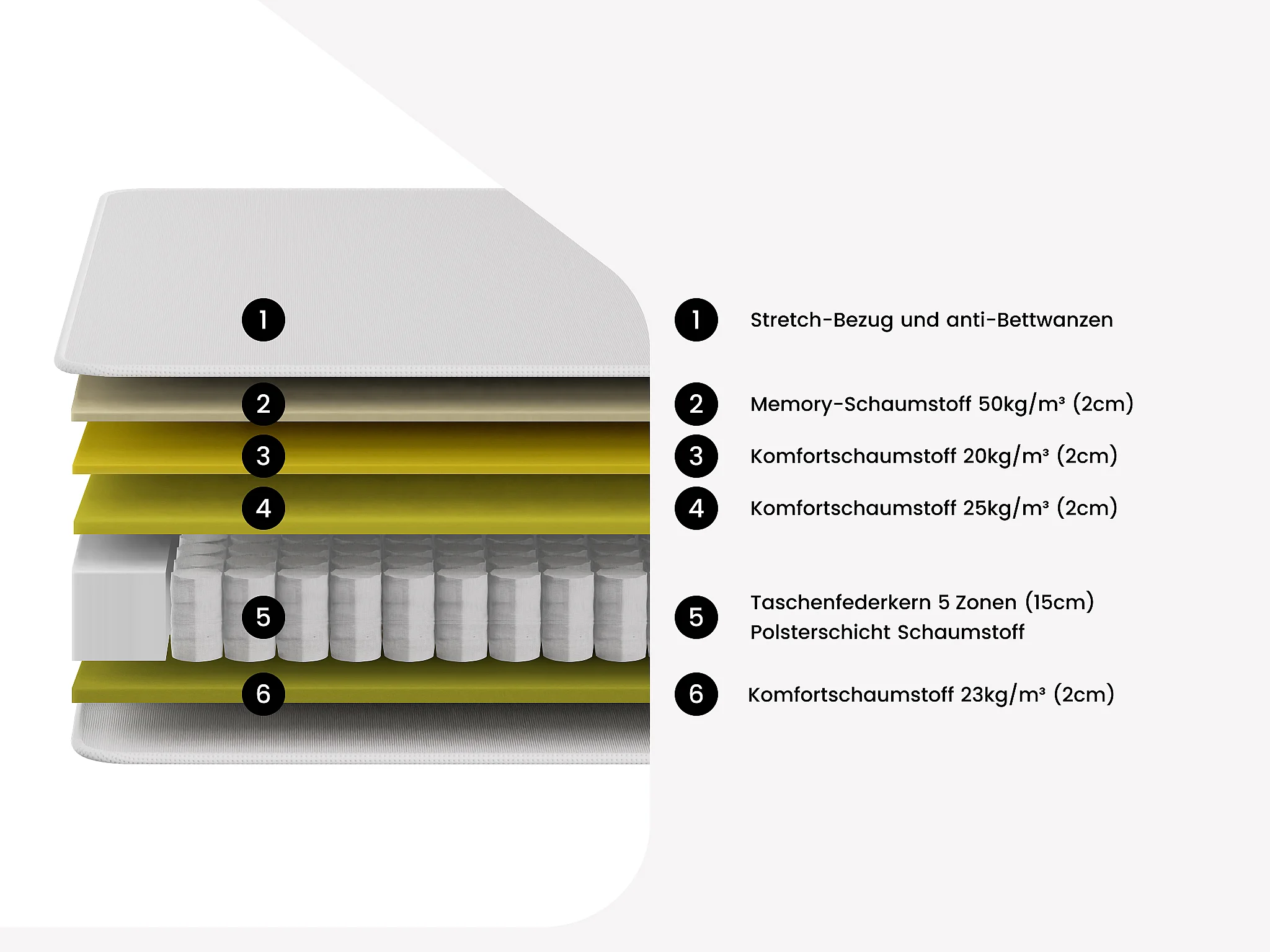 1
2
3
4
5
6

1 Stretch-Bezug und anti-Bettwanzen

2 Memory-Schaumstoff 50kg/m³ (2cm)

3 Komfortschaumstoff 20kg/m³ (2cm)

4 Komfortschaumstoff 25kg/m³ (2cm)

5 Taschenfederkern 5 Zonen (15cm)
Polsterschicht Schaumstoff

6 Komfortschaumstoff 23kg/m³ (2cm)