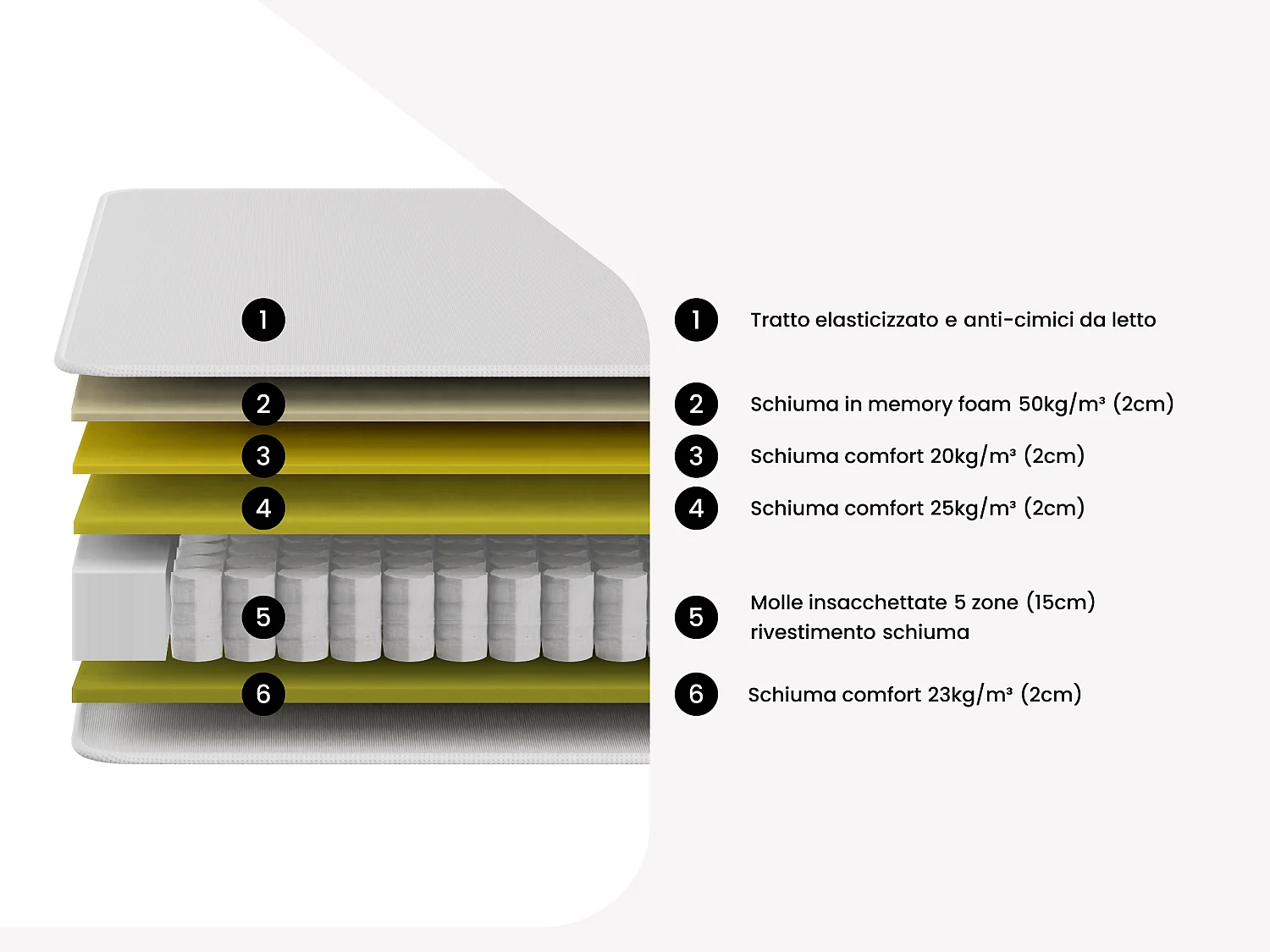 1
2
3
4
5
6

1 Tratto elasticizzato e anti-cimici da letto

2 Schiuma in memory foam 50kg/m³ (2cm)

3 Schiuma comfort 20kg/m³ (2cm)

4 Schiuma comfort 25kg/m³ (2cm)

5 Molle insacchettate 5 zone (15cm) rivestimento schiuma

6 Schiuma comfort 23kg/m³ (2cm)