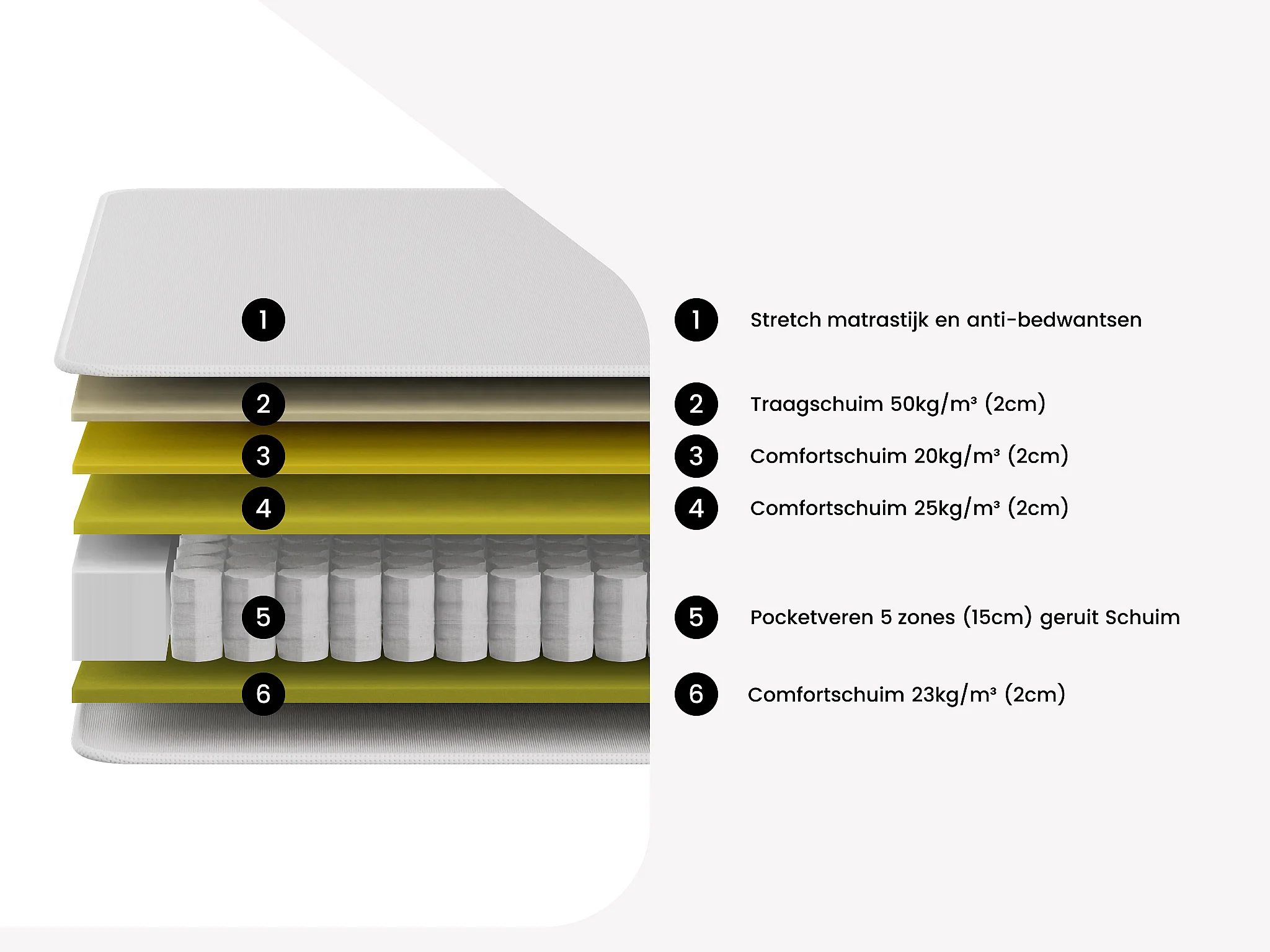 1
2
3
4
5
6

1 Stretch matrastijk en anti-bedwantsen

2 Traagschuim 50kg/m³ (2cm)

3 Comfortschuim 20kg/m³ (2cm)

4 Comfortschuim 25kg/m³ (2cm)

5 Pocketveren 5 zones (15cm) geruit Schuim

6 Comfortschuim 23kg/m³ (2cm)