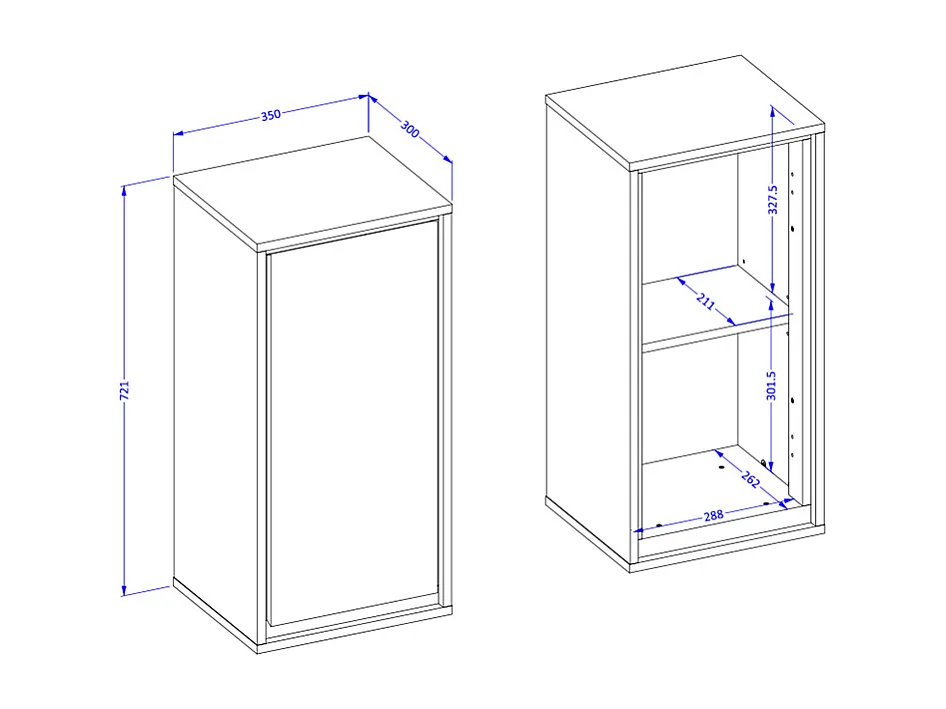 350
300
721
327.5
211
301.5
262
288