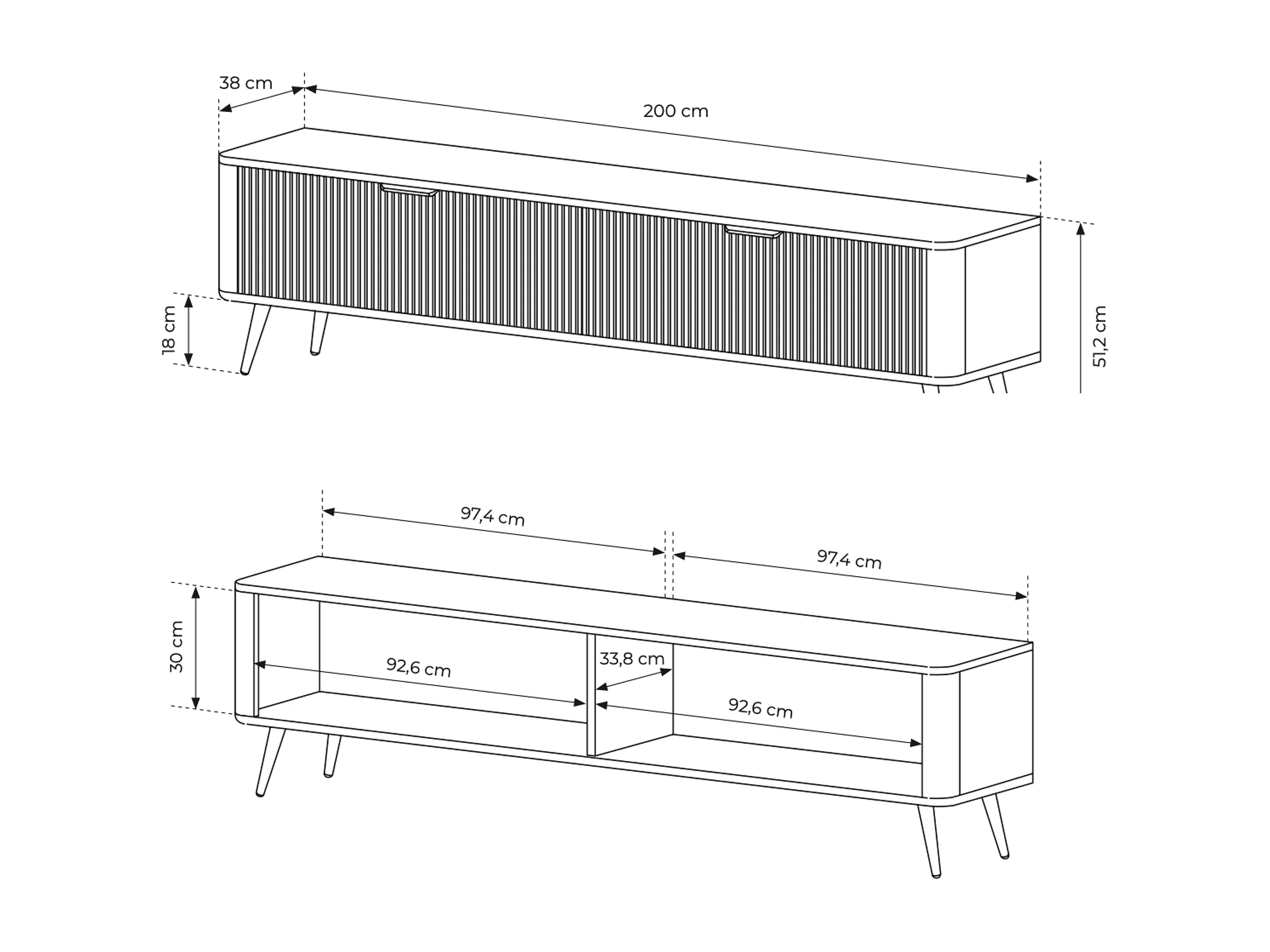 38 cm
200 cm
18 cm
51,2 cm

97,4 cm
97,4 cm
30 cm
92,6 cm
33,8 cm
92,6 cm