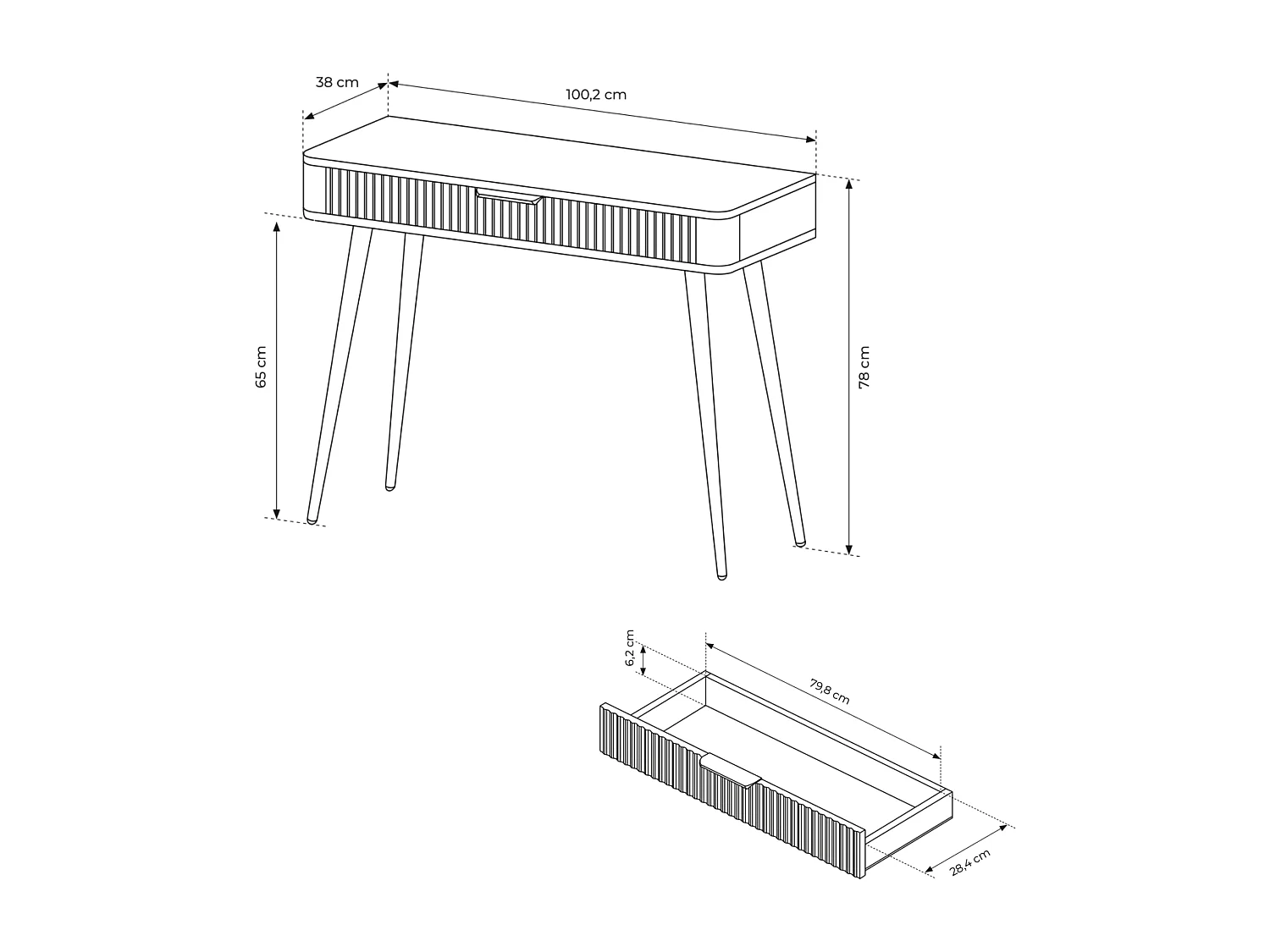 38 cm
100,2 cm
65 cm
78 cm
6,2 cm
79,8 cm
28,4 cm