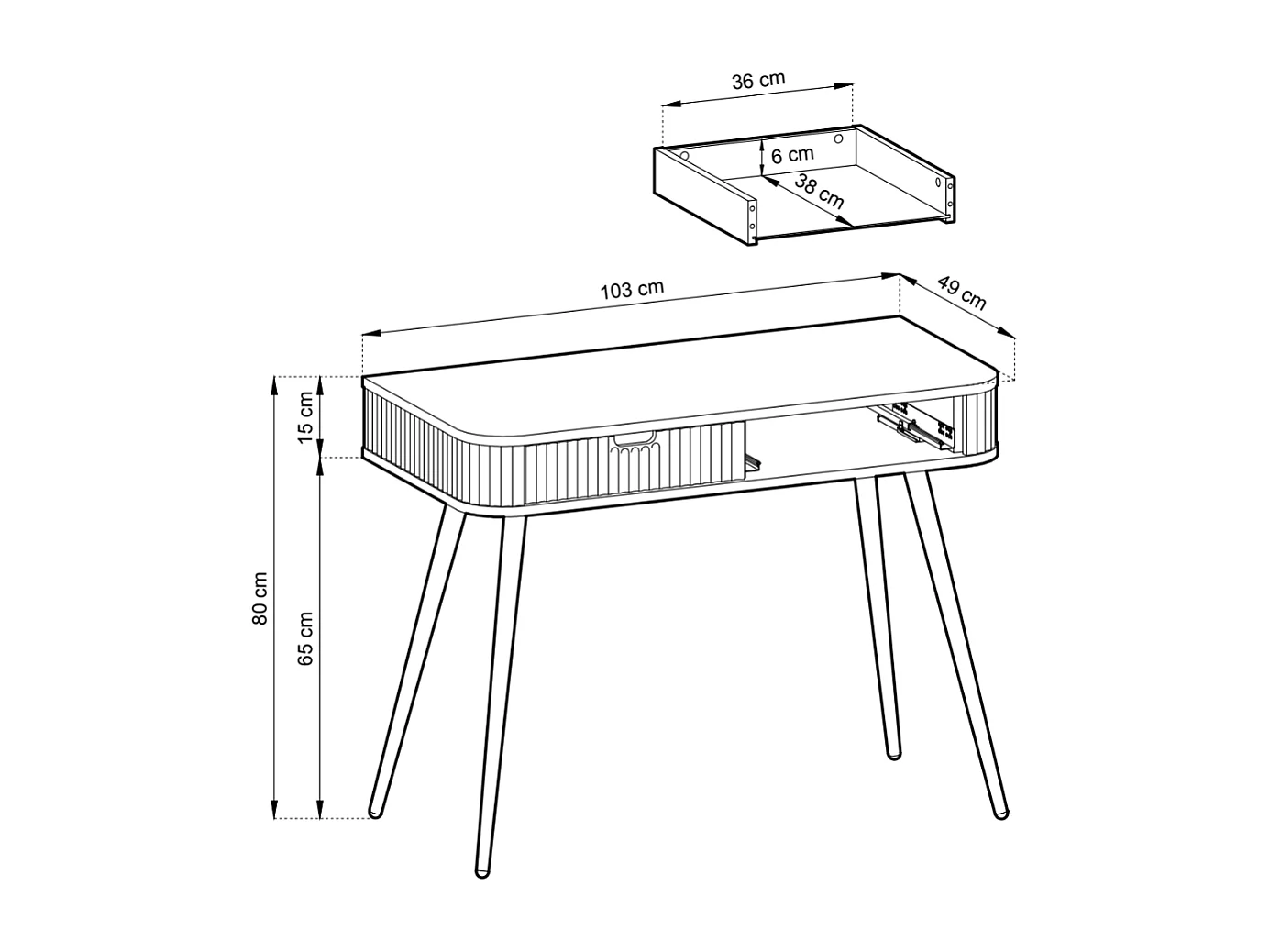 36 cm
6 cm
38 cm
103 cm
49 cm
15 cm
80 cm
65 cm