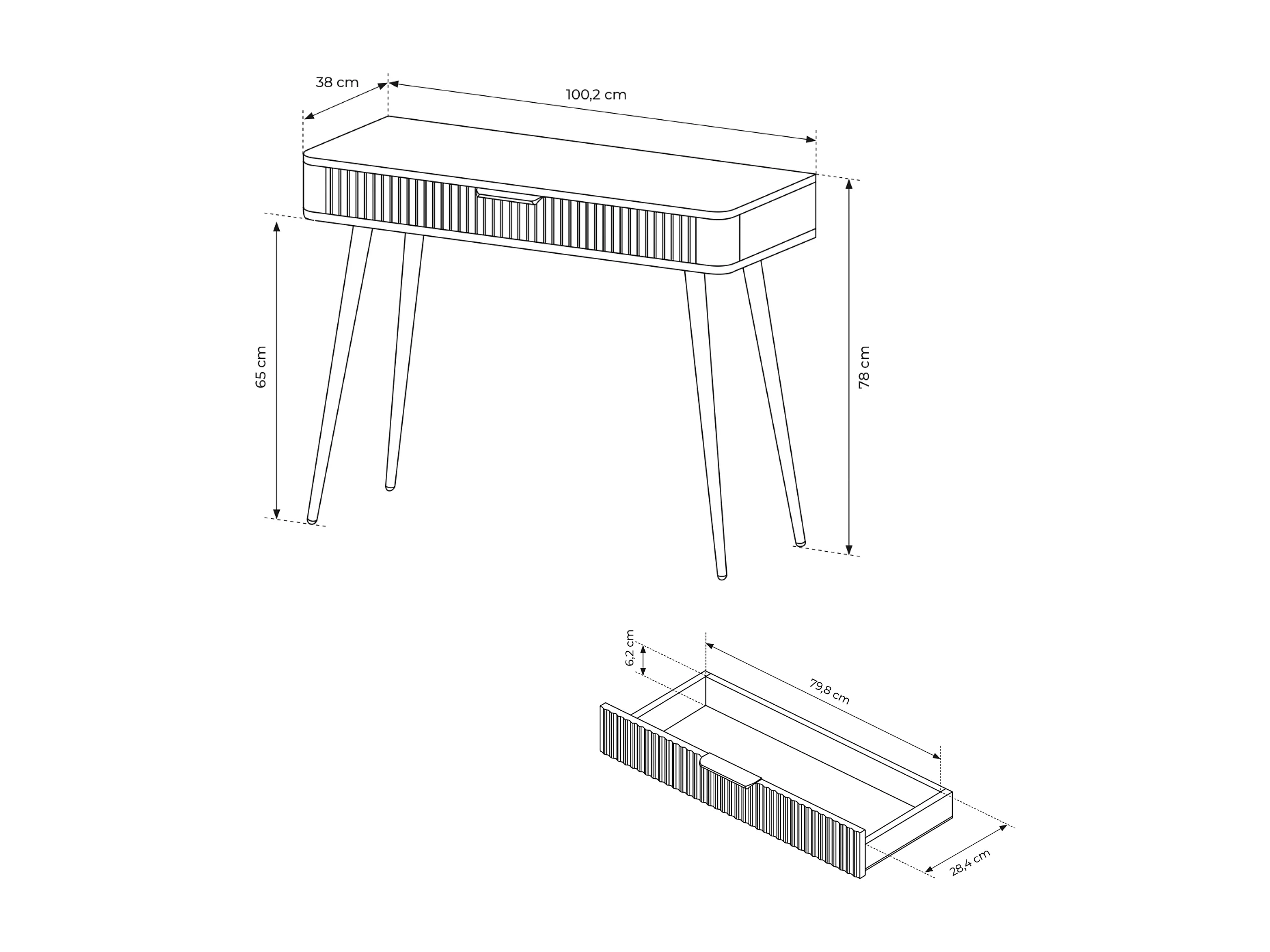 38 cm
100,2 cm
65 cm
78 cm
6,2 cm
79,8 cm
28,4 cm