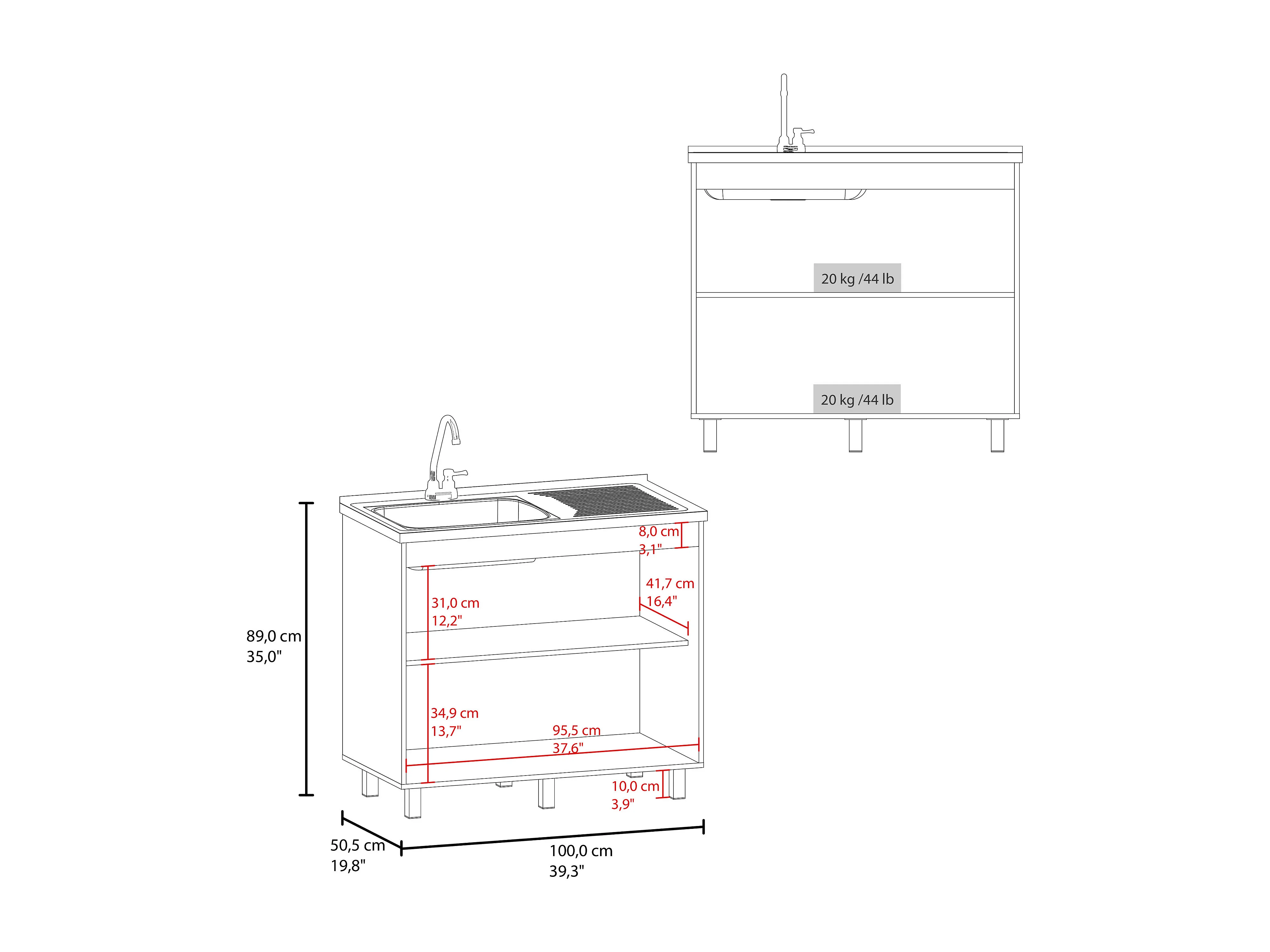 20 kg /44 lb

20 kg /44 lb

8,0 cm
3,1"

41,7 cm
16,4"

31,0 cm
12,2"

89,0 cm
35,0"

34,9 cm
13,7"

95,5 cm
37,6"

10,0 cm
3,9"

50,5 cm
19,8"

100,0 cm
39,3"