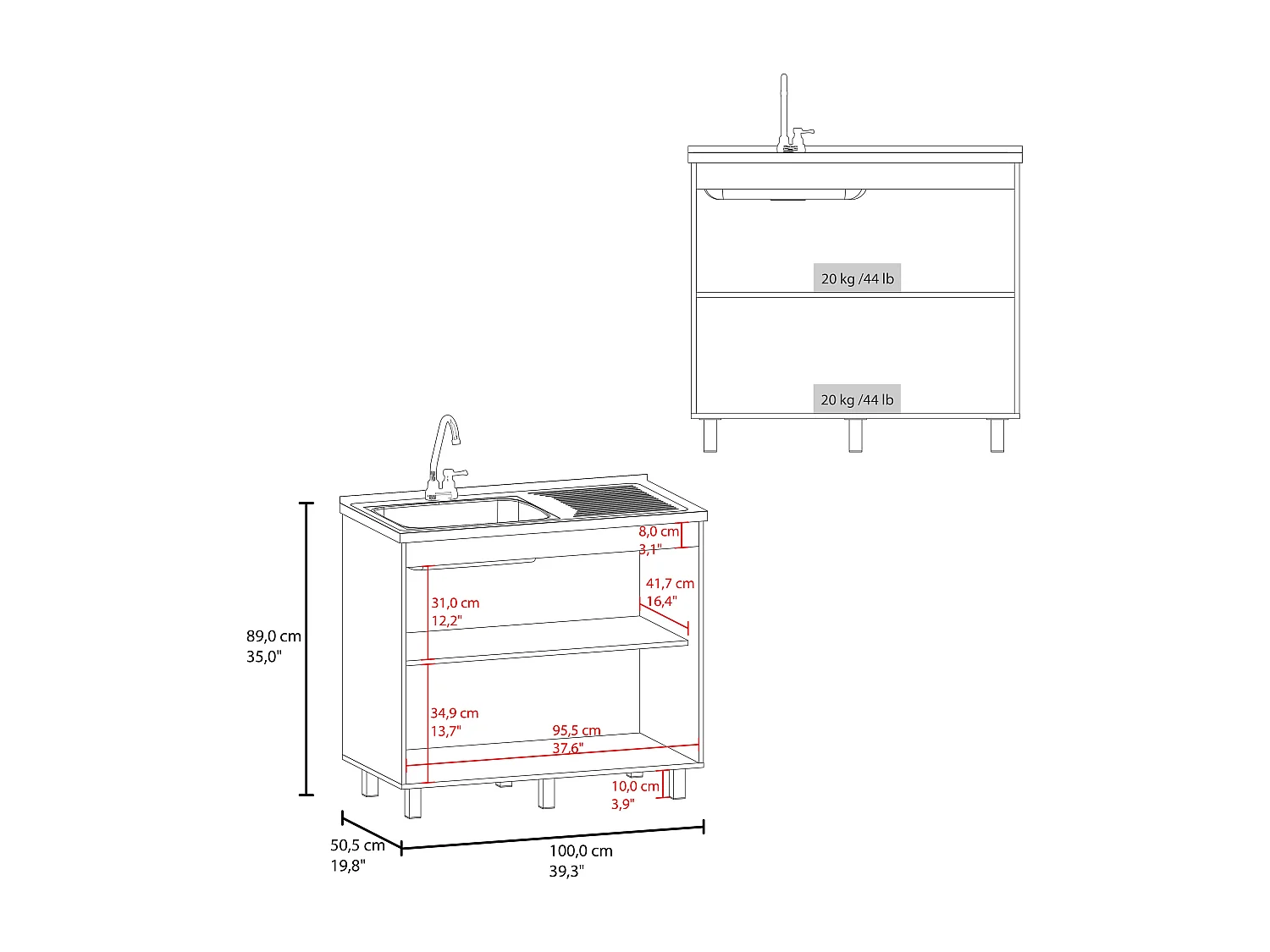 20 kg /44 lb

20 kg /44 lb

8,0 cm
3,1"

41,7 cm
16,4"

31,0 cm
12,2"

89,0 cm
35,0"

34,9 cm
13,7"

95,5 cm
37,6"

10,0 cm
3,9"

50,5 cm
19,8"

100,0 cm
39,3"