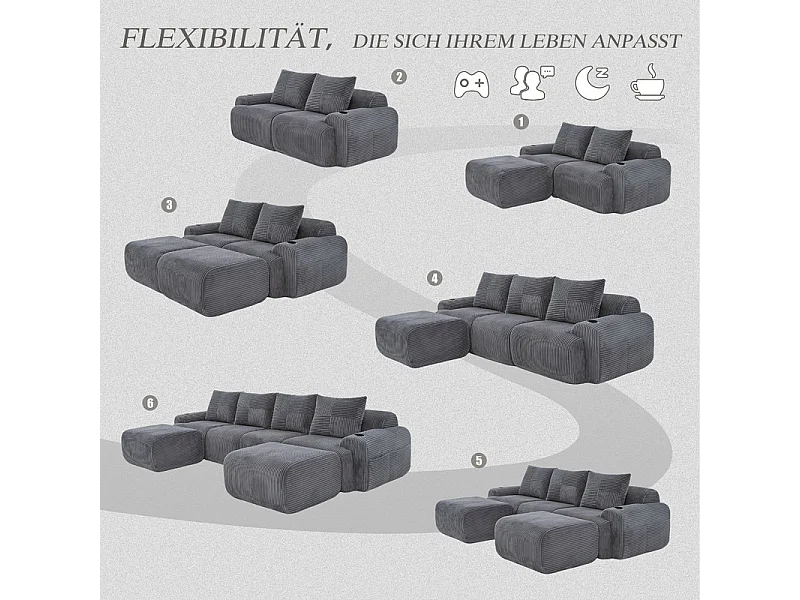 FLEXIBILITÄT, DIE SICH IHREM LEBEN ANPASST

2

1

3

4

6

5