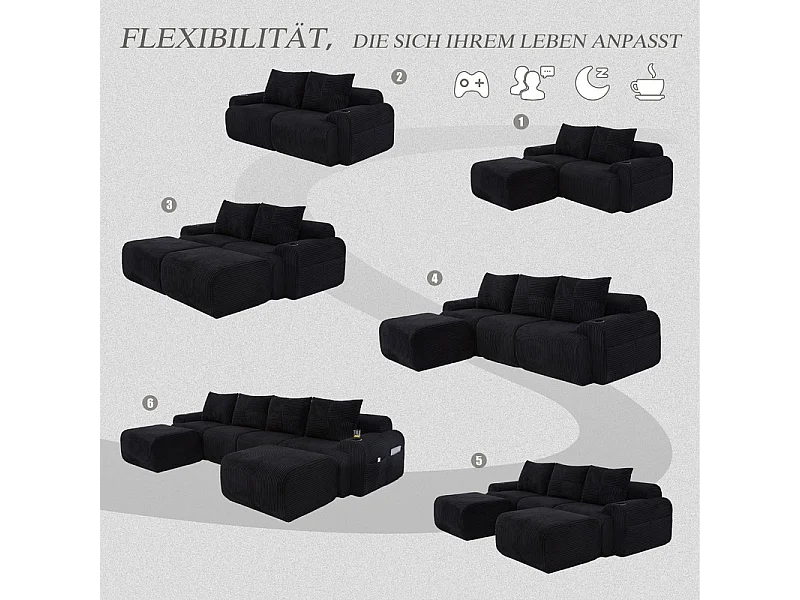 FLEXIBILITÄT, DIE SICH IHREM LEBEN ANPASST

2

1

3

4

6

5