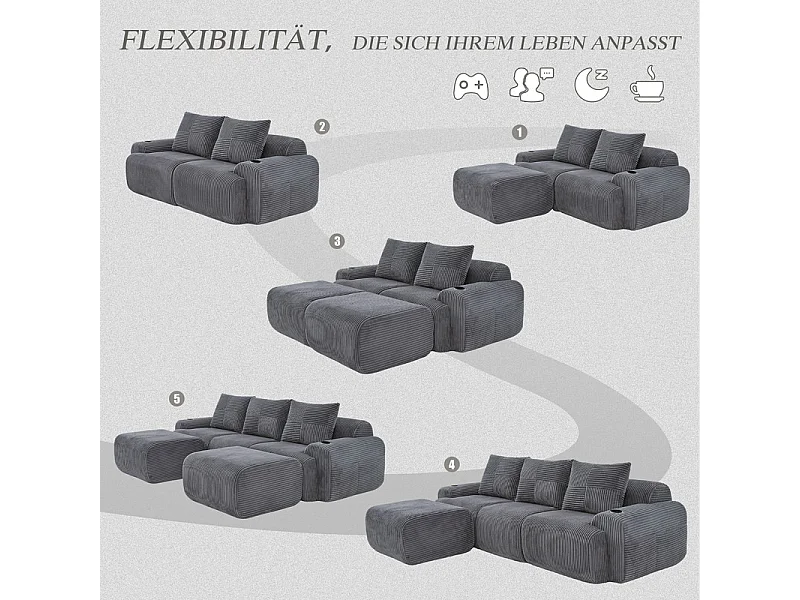 FLEXIBILITÄT, DIE SICH IHREM LEBEN ANPASST

2

1

3

5

4