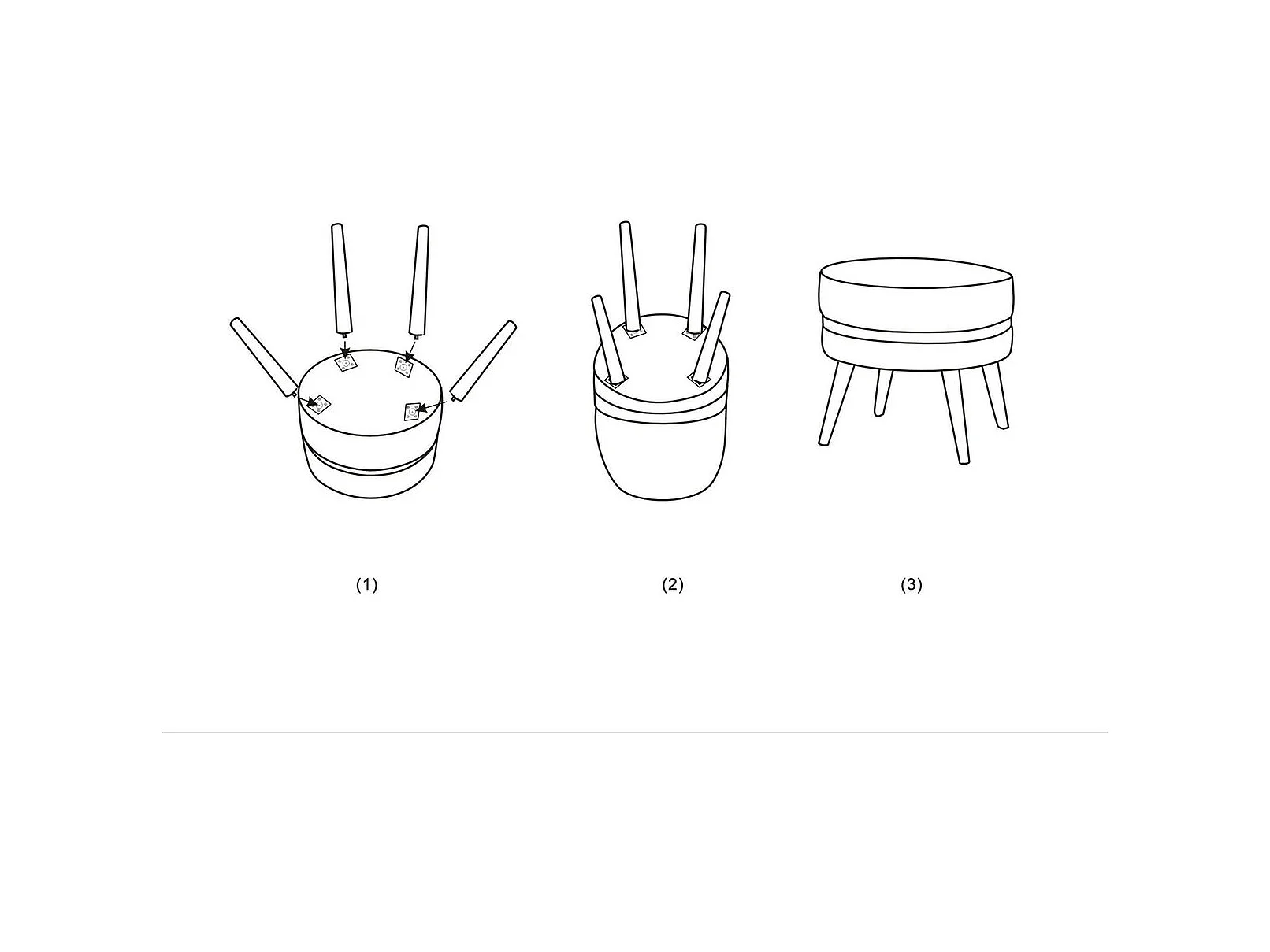 (1)

(2)

(3)