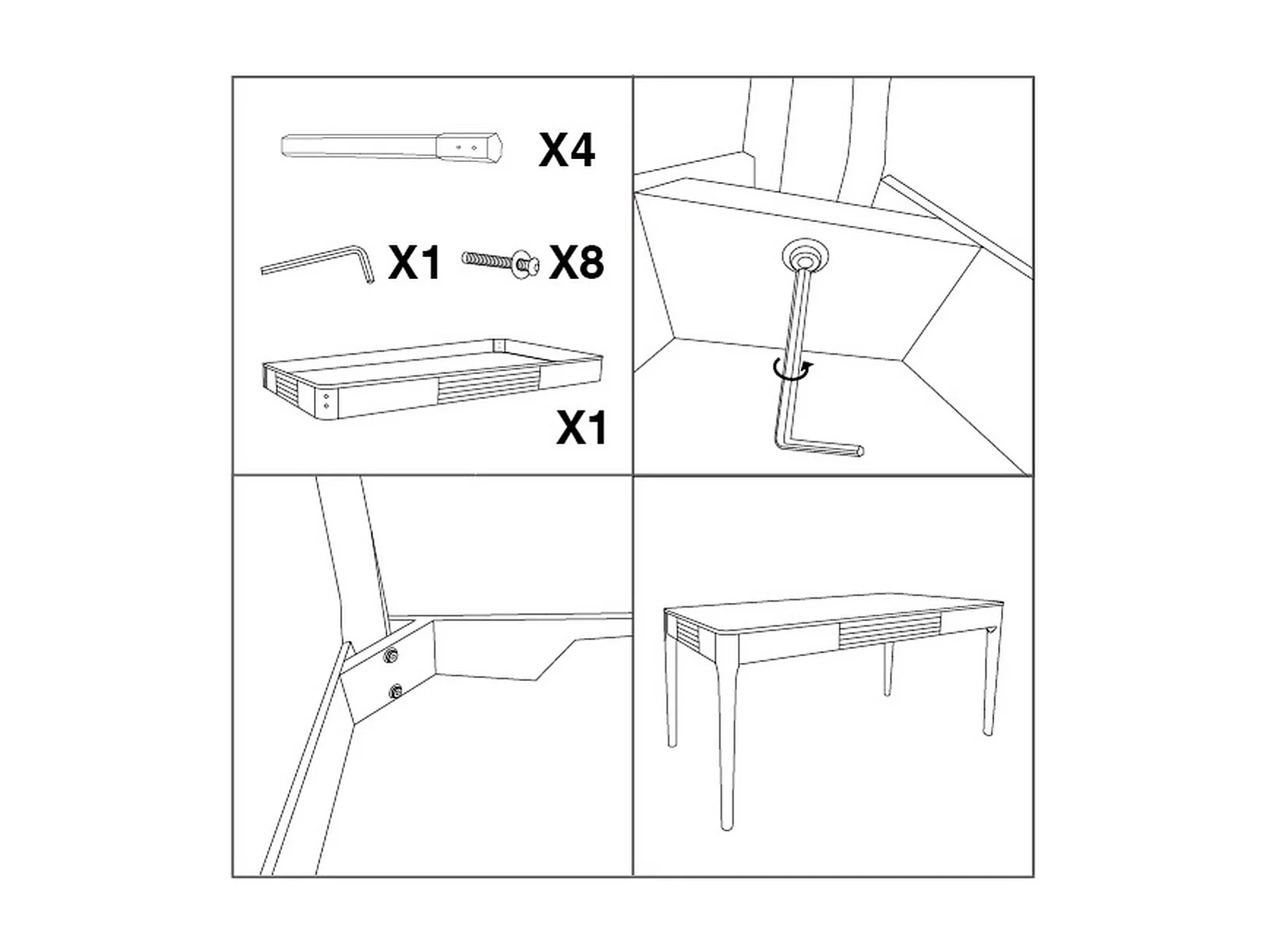 X4

X1 X8

X1