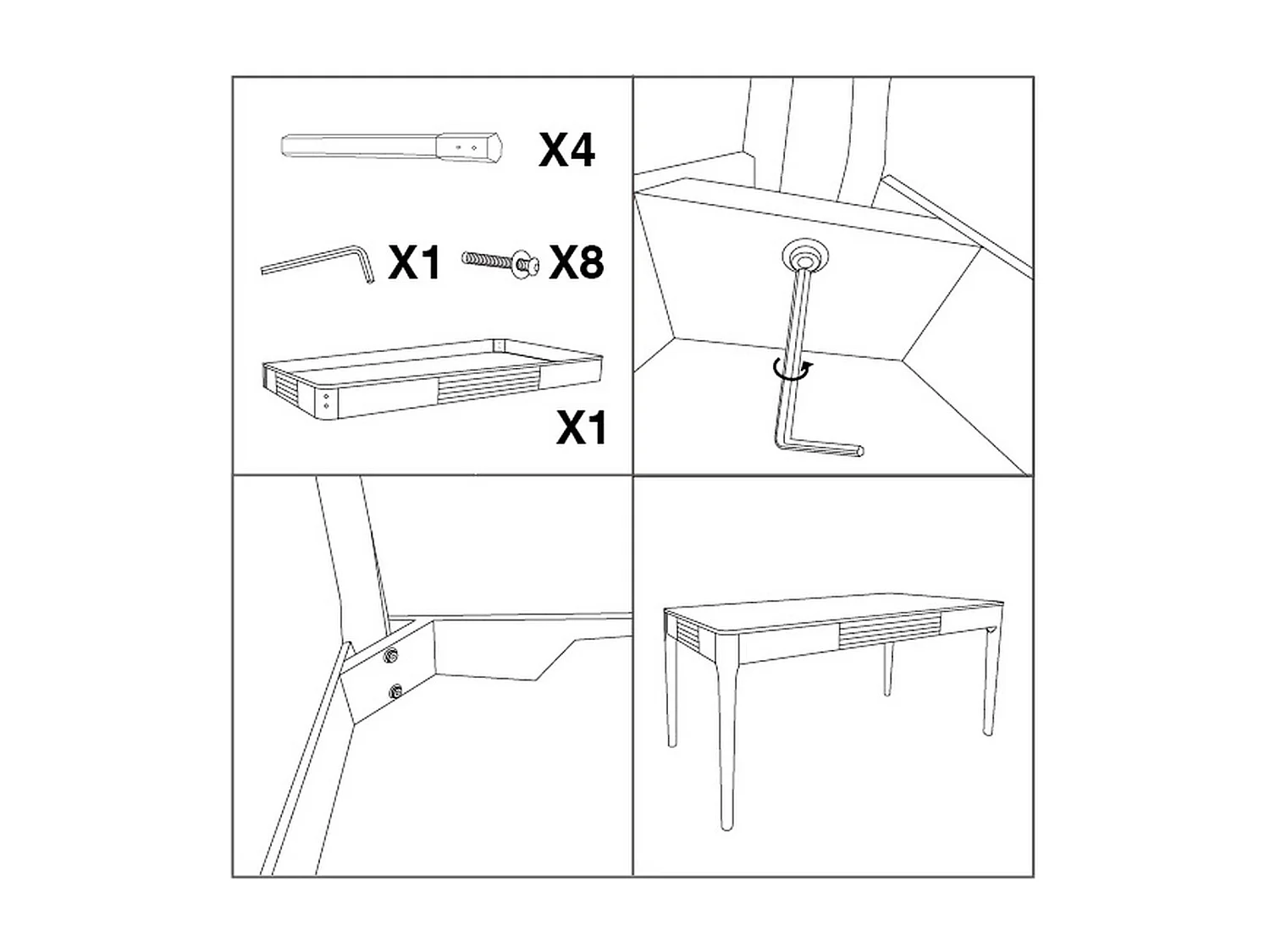 X4

X1 X8

X1