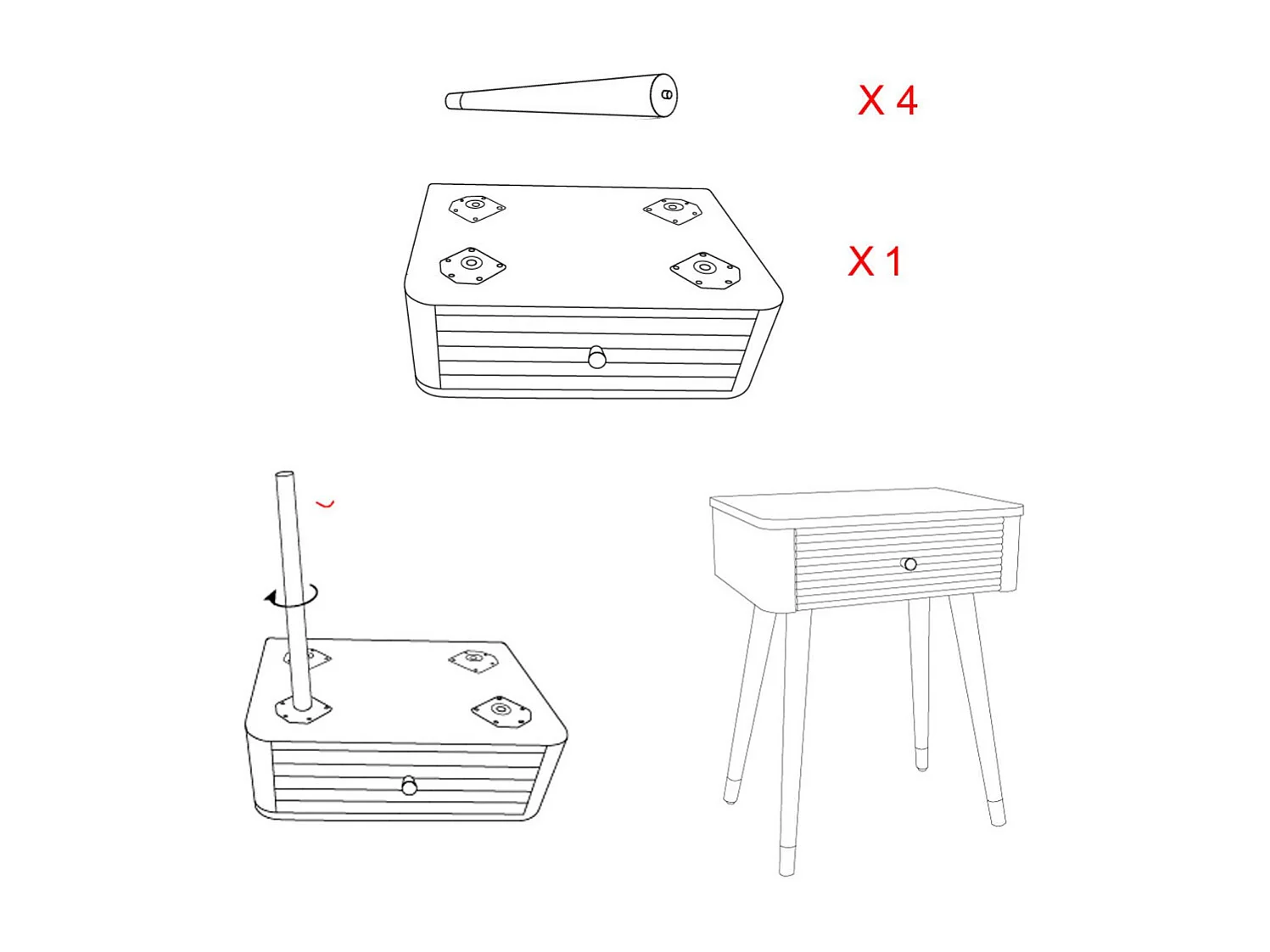 X 4

X 1