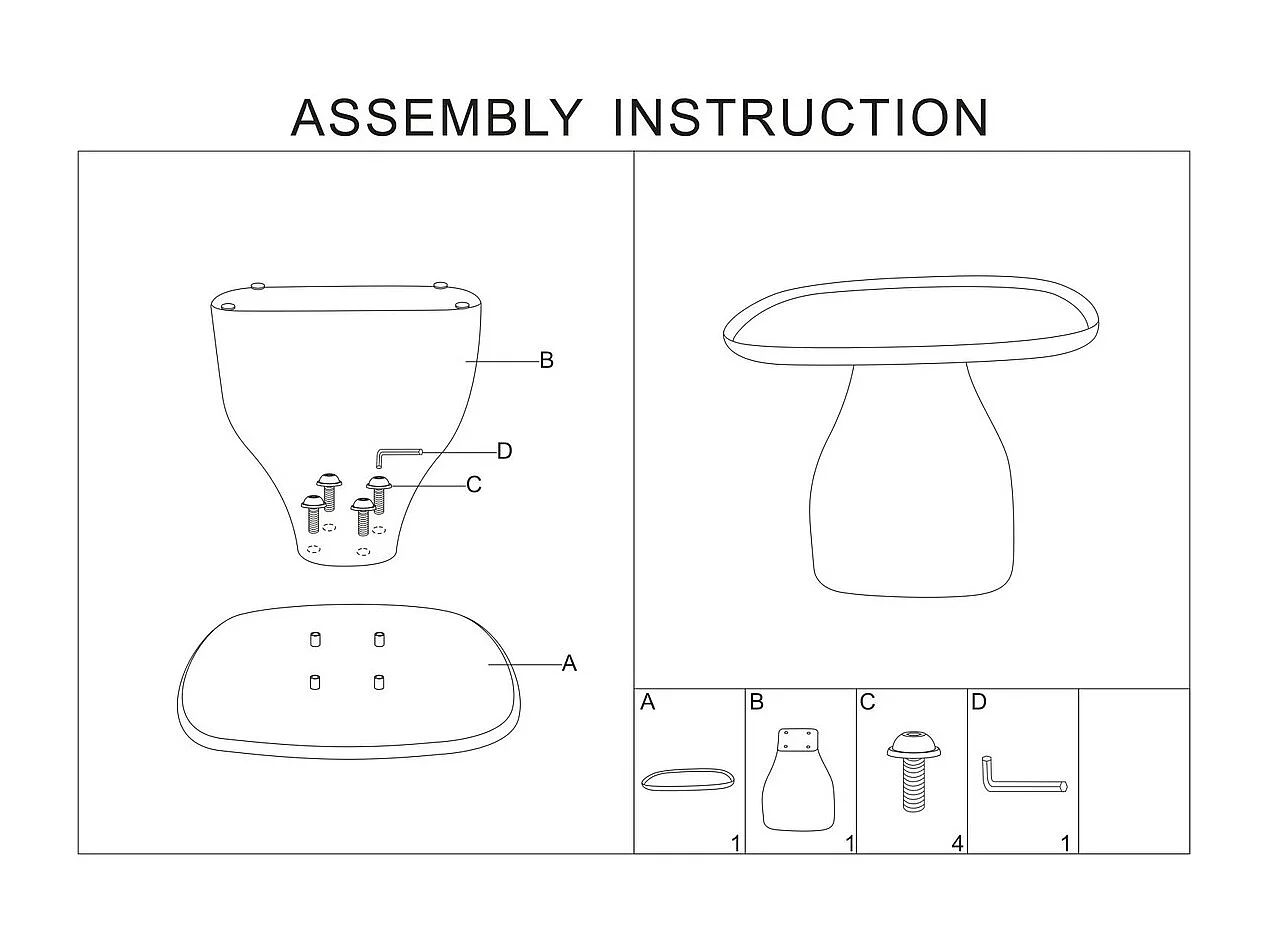 ASSEMBLY INSTRUCTION

B

D

C

A

| A | B | C | D | |
|---|---|---|---|---|
| 1 | 1 | 4 | 1 | |