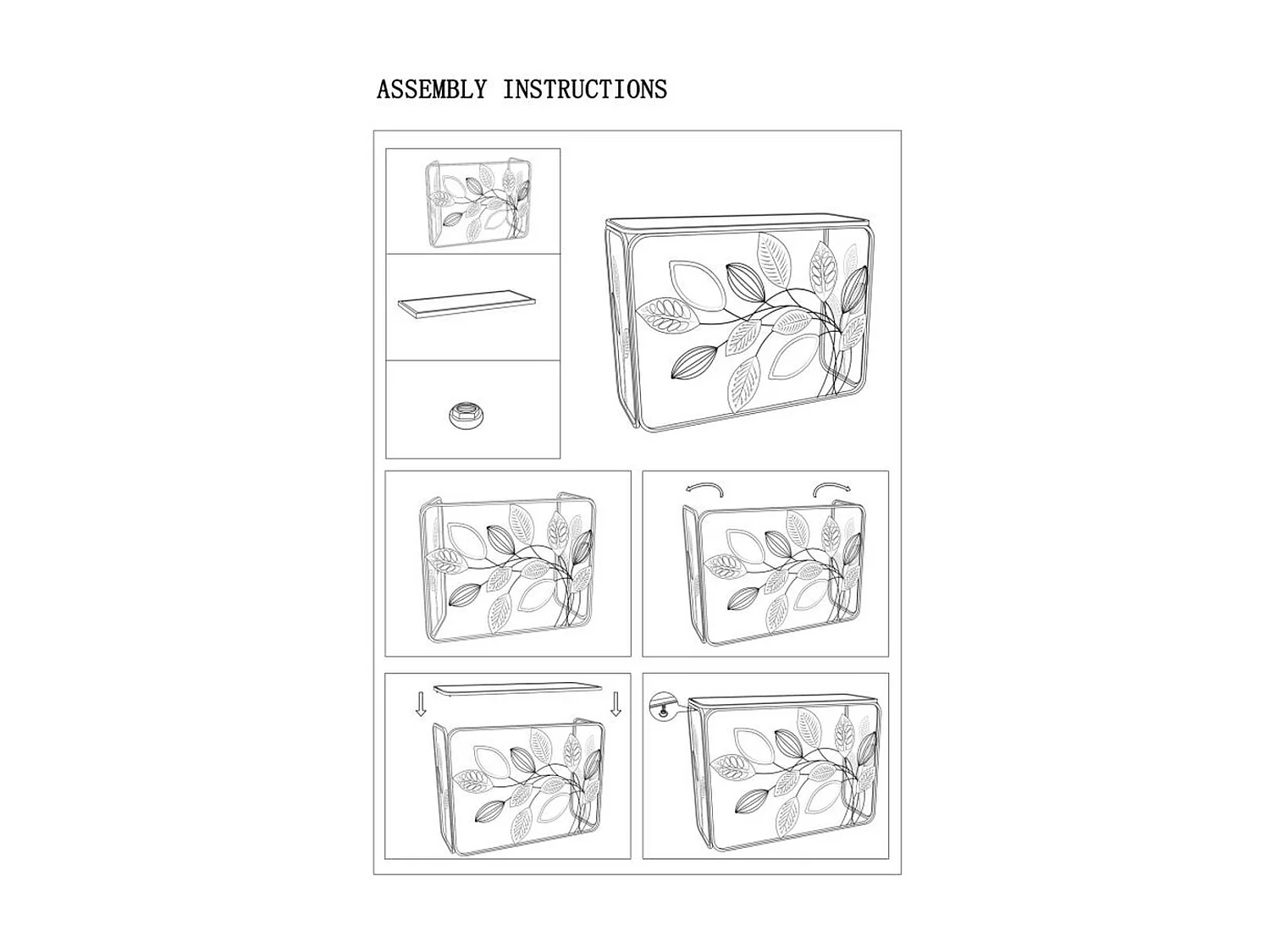 ASSEMBLY INSTRUCTIONS