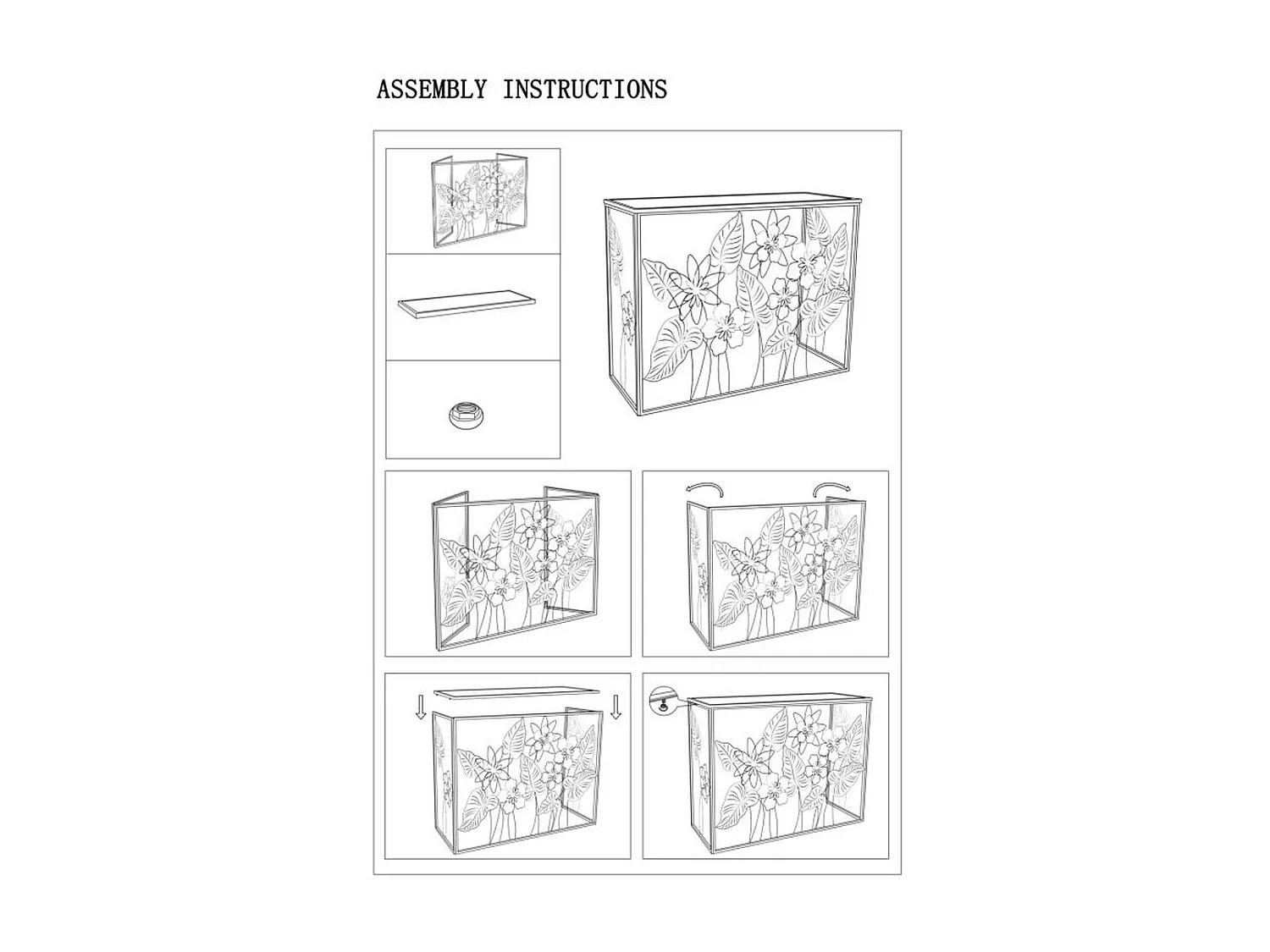 ASSEMBLY INSTRUCTIONS