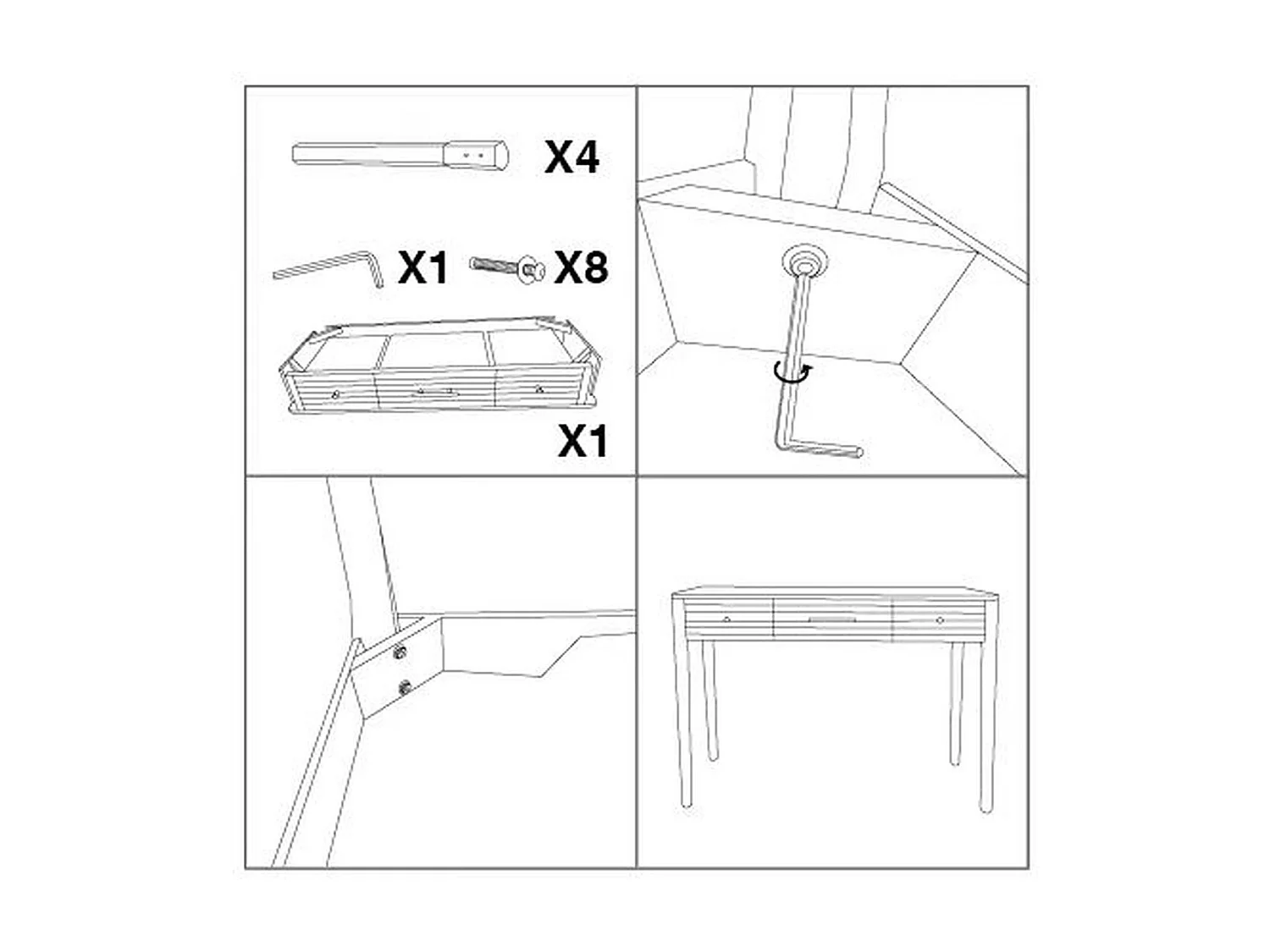 X4

X1

X8

X1