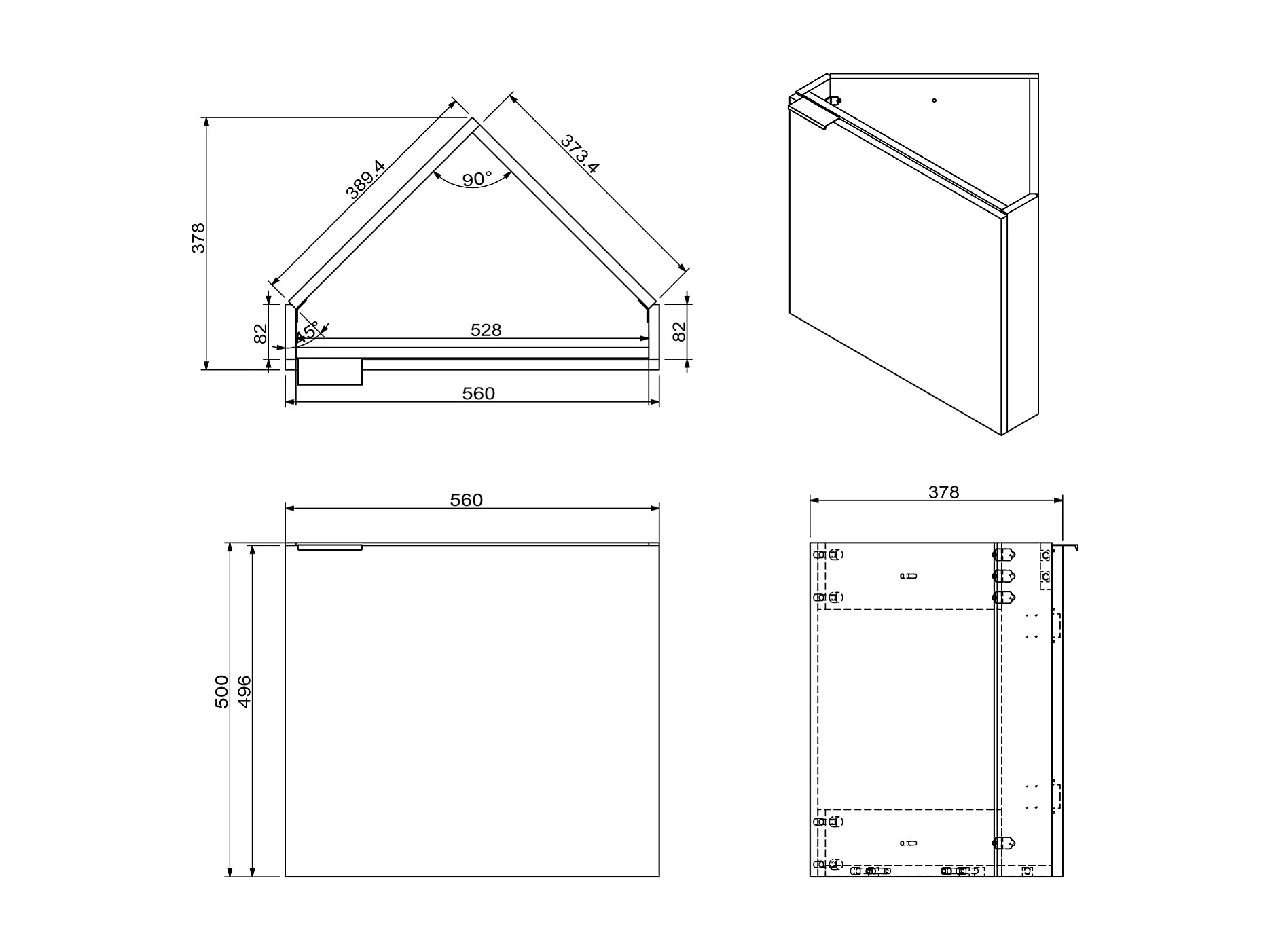 378
389.4
373.4
90°
82
45°
528
82
560

560
500
496

378