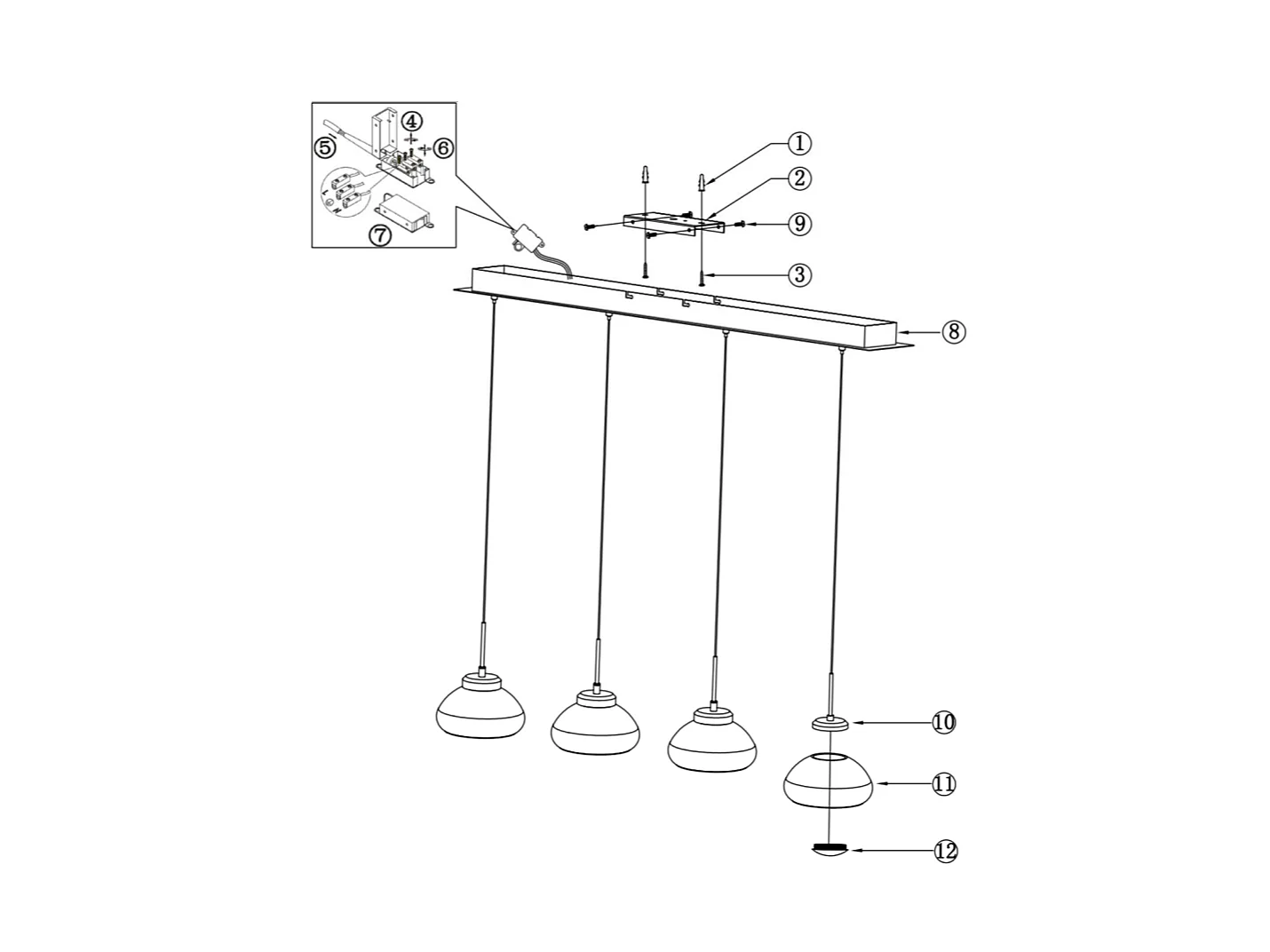 ④
⑤
⑥
⑦
①
②
⑨
③
⑧
⑩
⑪
⑫