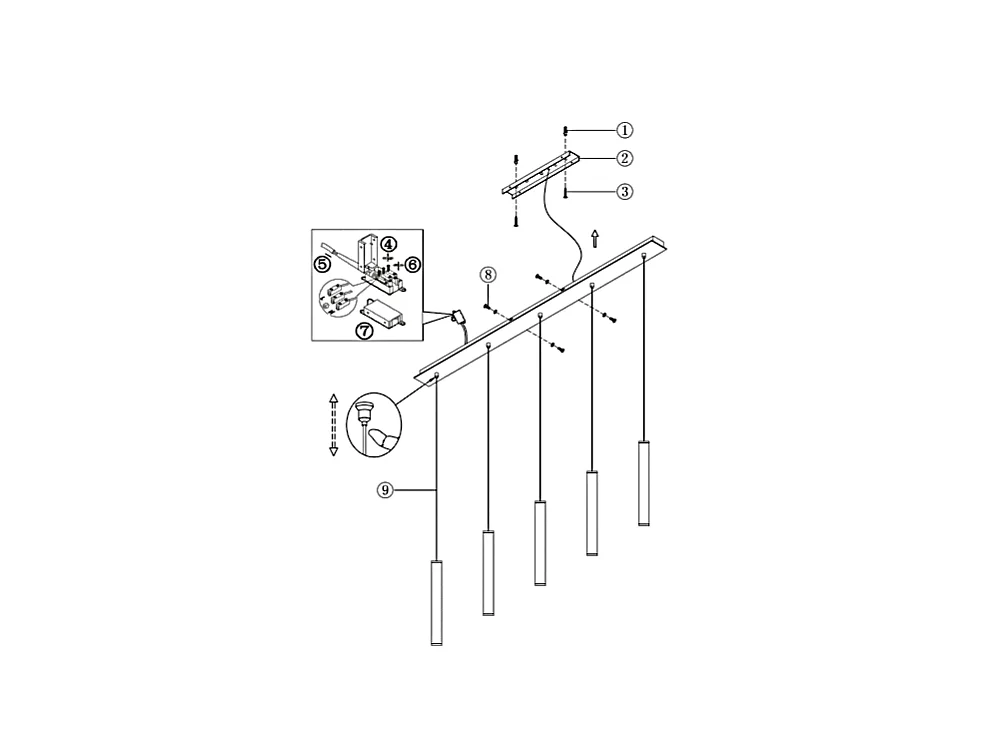 ①
②
③
④
⑤
⑥
⑦
⑧
⑨