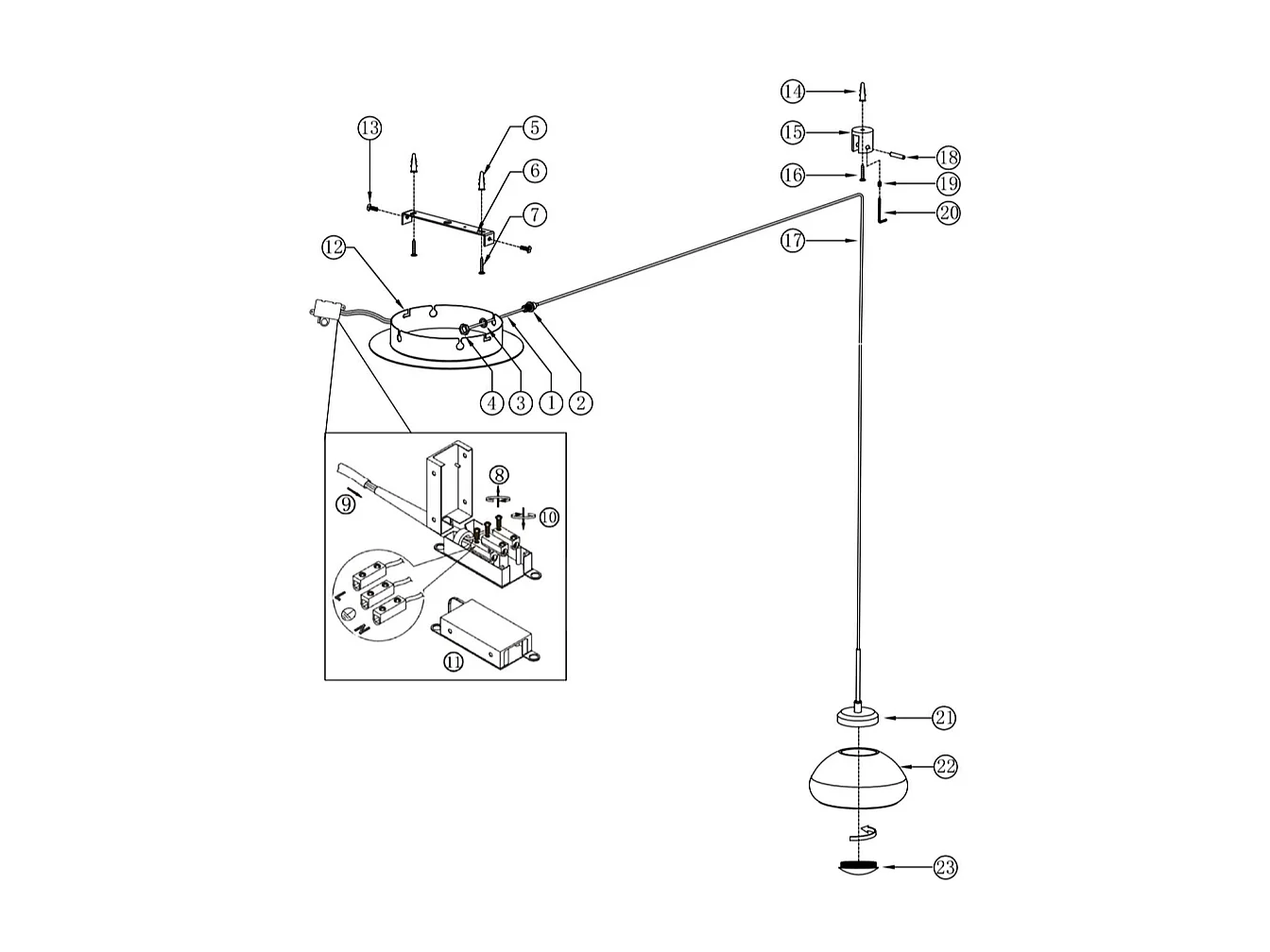 14
15
18
16
19
20
17
13
5
6
7
12
4
3
1
2
8
9
10
L
N
11
21
22
23