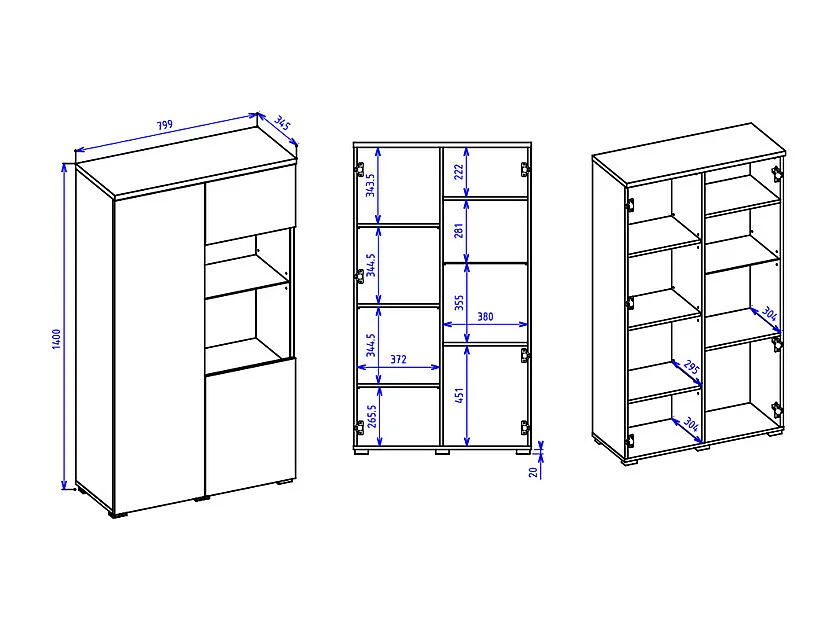 799
345
1400
343,5
344,5
344,5
372
265,5
222
281
355
380
451
20
304
295
304