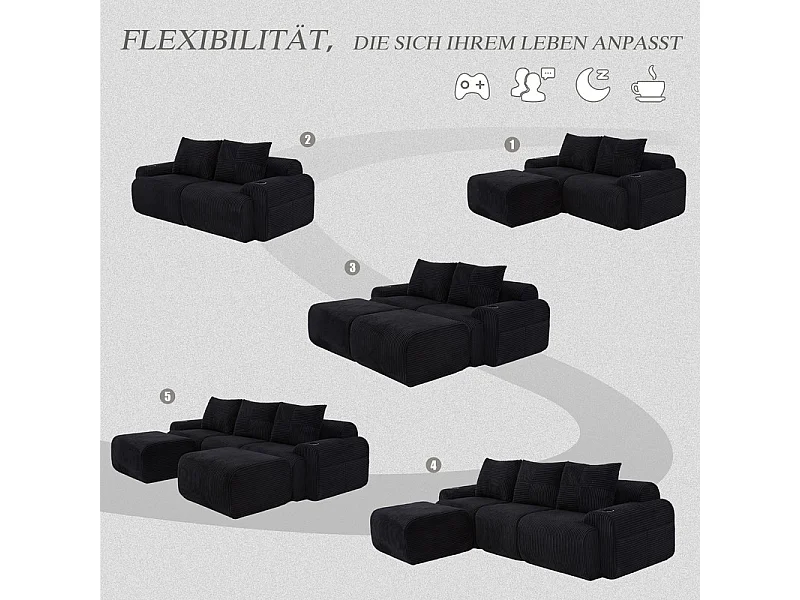 FLEXIBILITÄT, DIE SICH IHREM LEBEN ANPASST

2

1

3

5

4